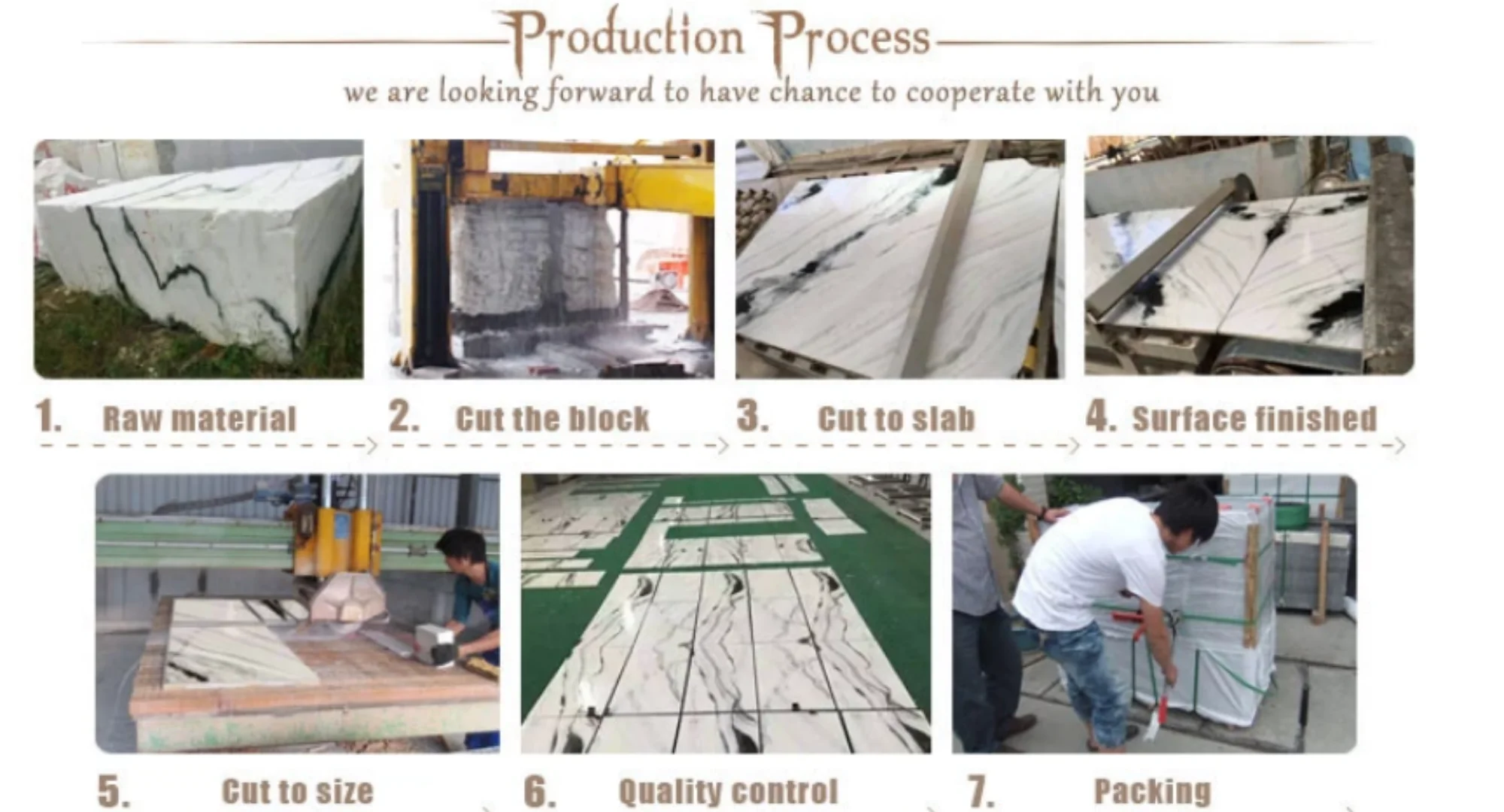 Production Process
we are looking forward to have chance to cooperate with you

1. Raw material
2. Cut the block
3. Cut to slab
4. Surface finished
5. Cut to size
6. Quality control
7. Packing