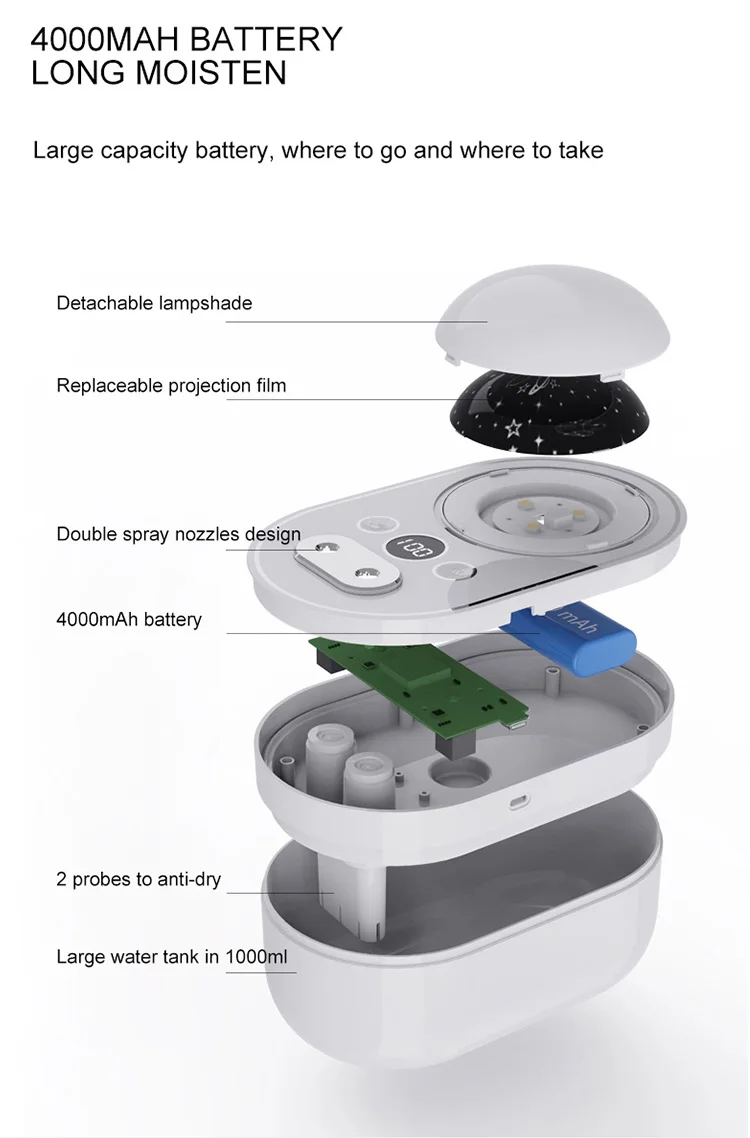 4000MAH BATTERY
LONG MOISTEN

Large capacity battery, where to go and where to take

Detachable lampshade

Replaceable projection film

Double spray nozzles design

4000mAh battery

mAh

2 probes to anti-dry

Large water tank in 1000ml