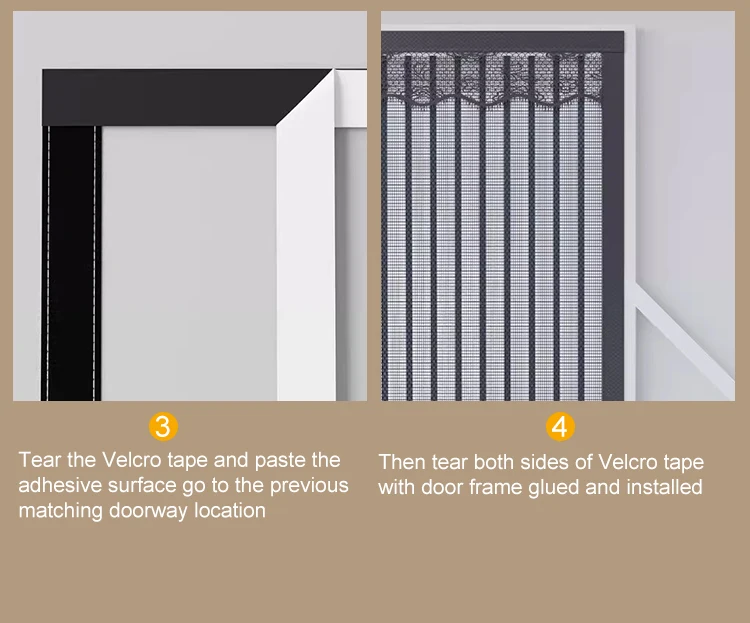 3

Tear the Velcro tape and paste the adhesive surface go to the previous matching doorway location

4

Then tear both sides of Velcro tape with door frame glued and installed