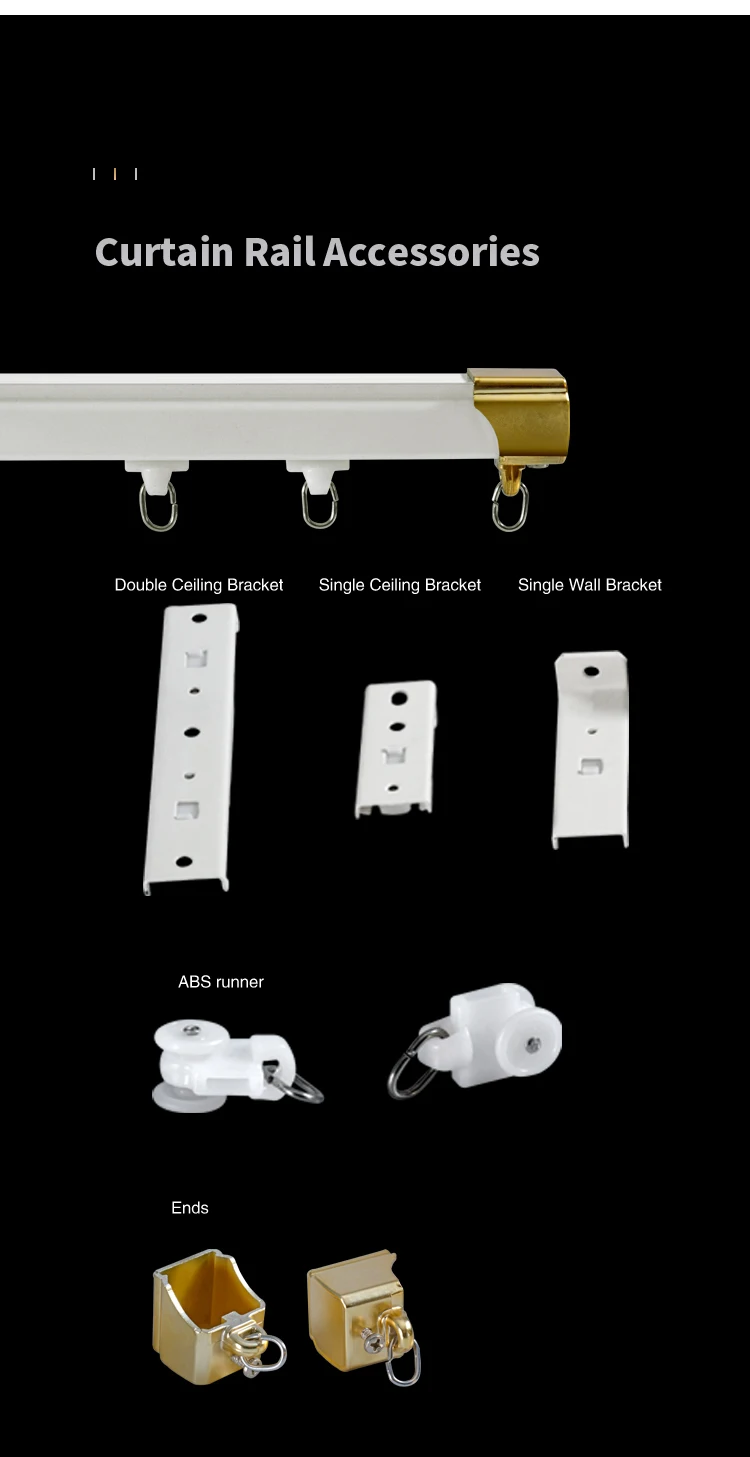 Curtain Rail Accessories

Double Ceiling Bracket

Single Ceiling Bracket

Single Wall Bracket

ABS runner

Ends