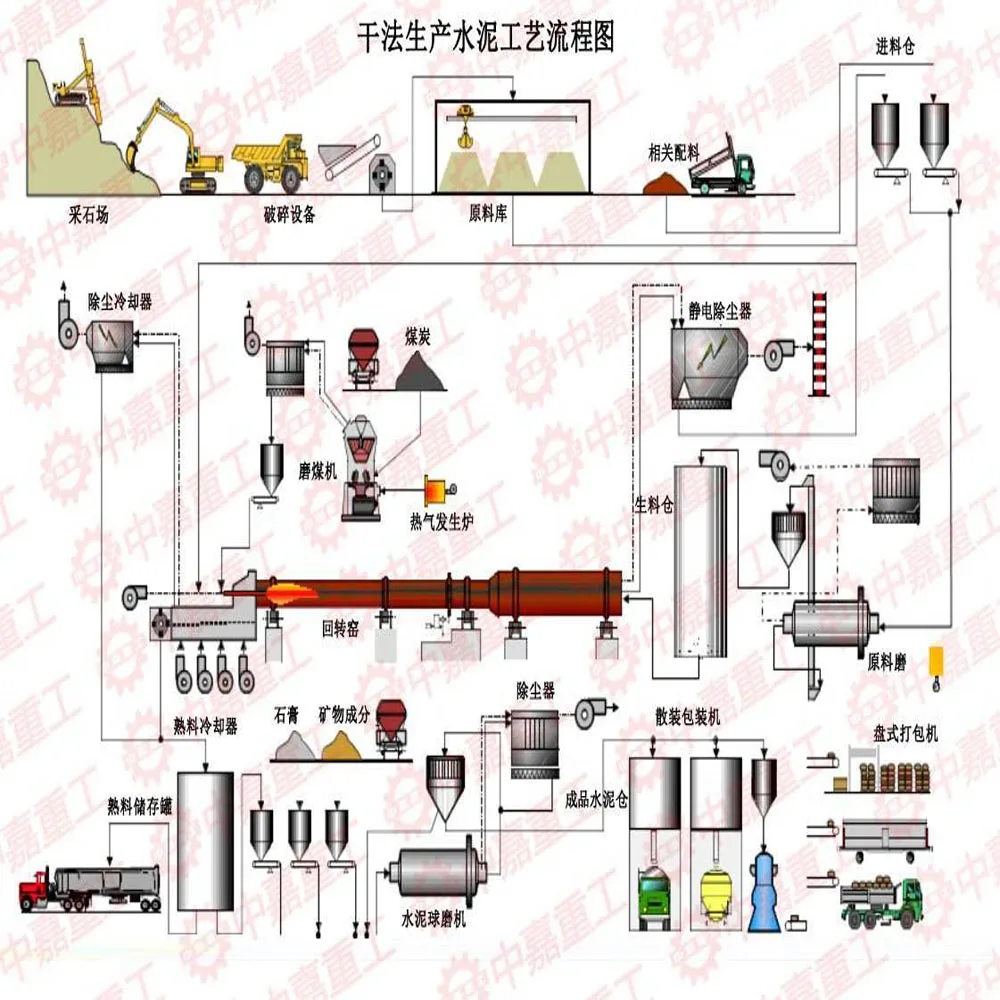 干法生产水泥工艺流程图

进料仓

采石场

破碎设备

原料库

相关配料

除尘冷却器

煤炭

静电除尘器

磨煤机

热气发生炉

生料仓

回转窑

原料磨

熟料冷却器

石膏

矿物成分

除尘器

散装包装机

盘式打包机

熟料储存罐

成品水泥仓

水泥球磨机

中嘉重工