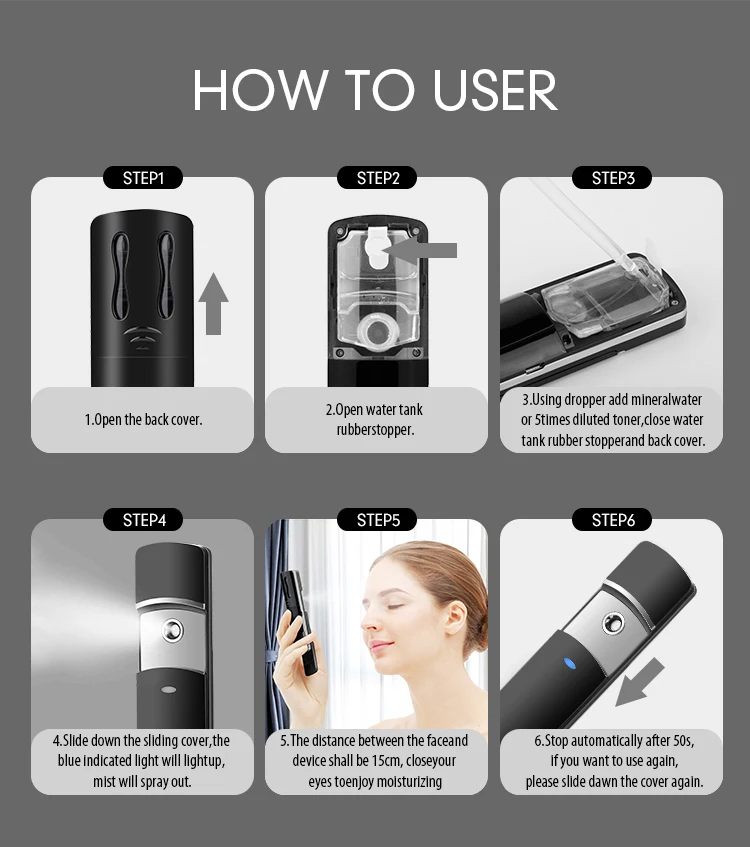 HOW TO USER

STEP1

1.Open the back cover.

STEP2

2.Open water tank rubberstopper.

STEP3

3.Using dropper add mineralwater or 5times diluted toner,close water tank rubber stopperand back cover.

STEP4

4.Slide down the sliding cover,the blue indicated light will lightup, mist will spray out.

STEP5

5.The distance between the faceand device shall be 15cm, closeyour eyes toenjoy moisturizing

STEP6

6.Stop automatically after 50s, if you want to use again, please slide dawn the cover again.