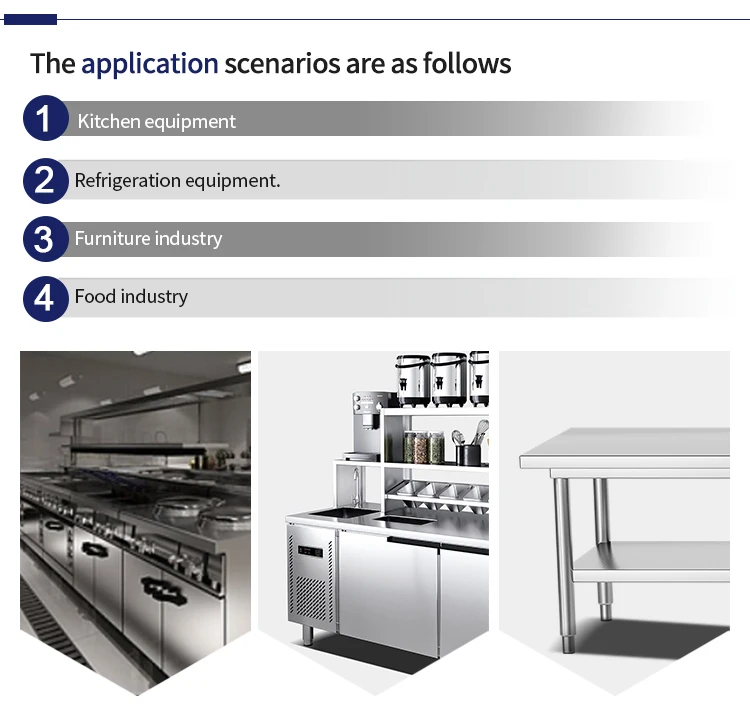 The application scenarios are as follows

1 Kitchen equipment

2 Refrigeration equipment.

3 Furniture industry

4 Food industry