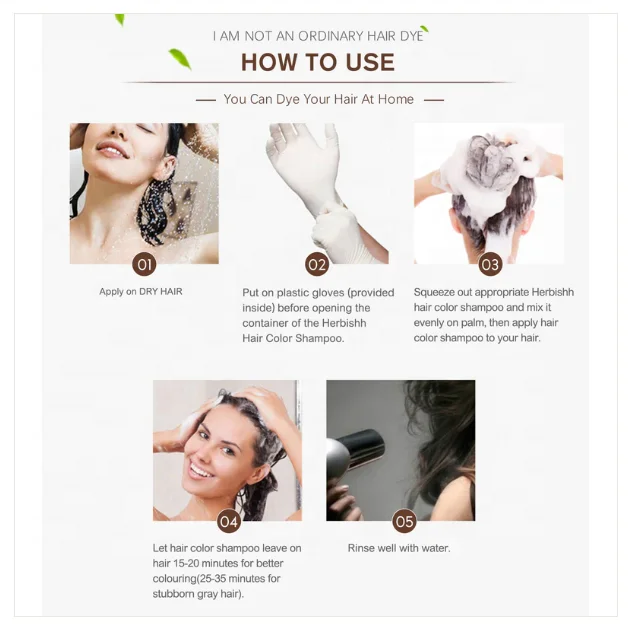 I AM NOT AN ORDINARY HAIR DYE

HOW TO USE

— You Can Dye Your Hair At Home —

01

Apply on DRY HAIR

02

Put on plastic gloves (provided inside) before opening the container of the Herbishh Hair Color Shampoo.

03

Squeeze out appropriate Herbishh hair color shampoo and mix it evenly on palm, then apply hair color shampoo to your hair.

04

Let hair color shampoo leave on hair 15-20 minutes for better colouring(25-35 minutes for stubborn gray hair).

05

Rinse well with water.