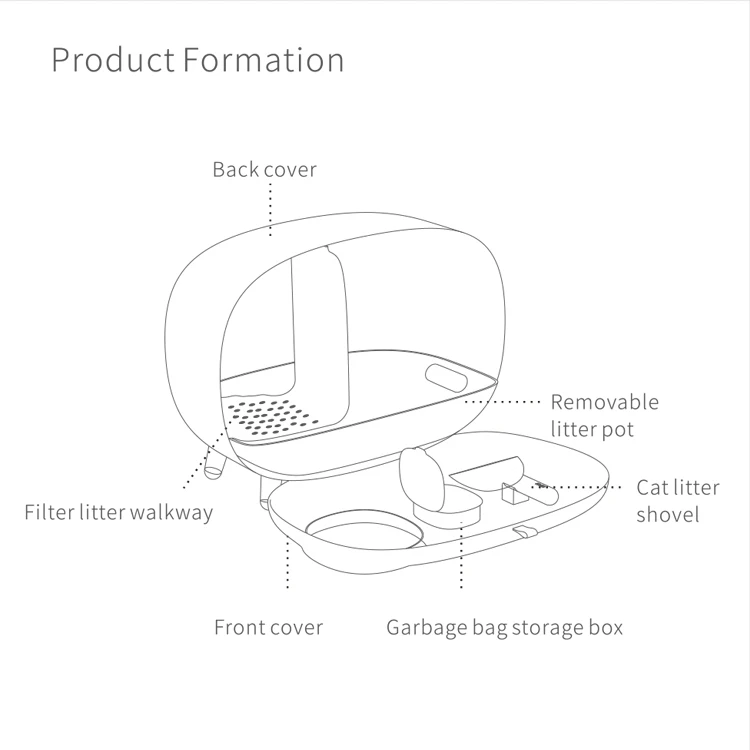 Product Formation

Back cover

Removable litter pot

Filter litter walkway

Cat litter shovel

Front cover

Garbage bag storage box