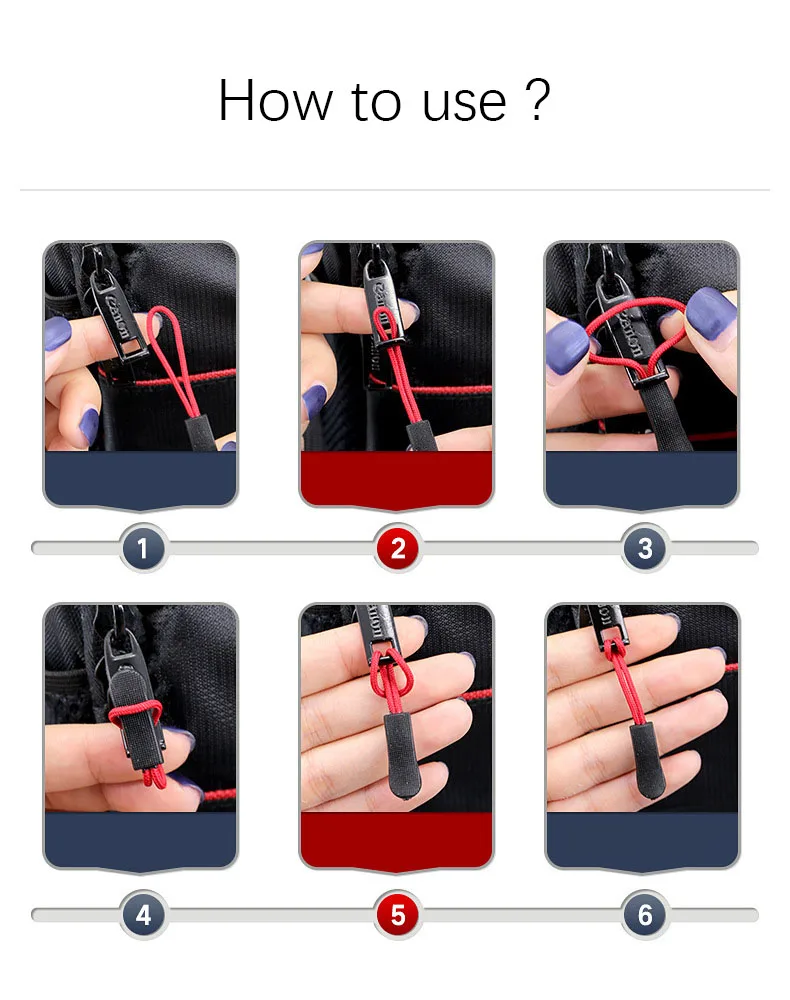 How to use ?

Canon

Canon

Canon

1

2

3

4

5

6