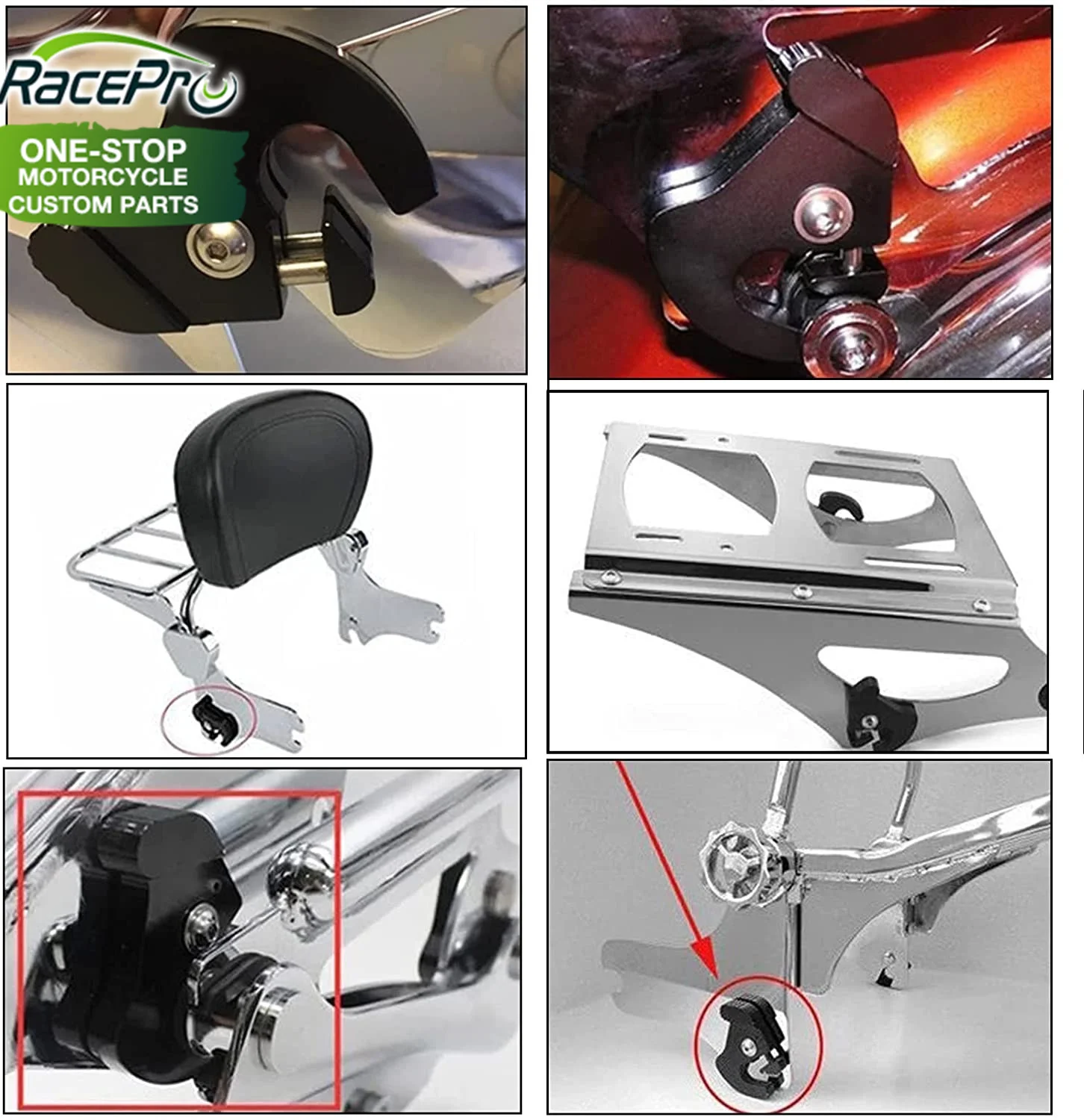 RacePro
ONE-STOP MOTORCYCLE CUSTOM PARTS