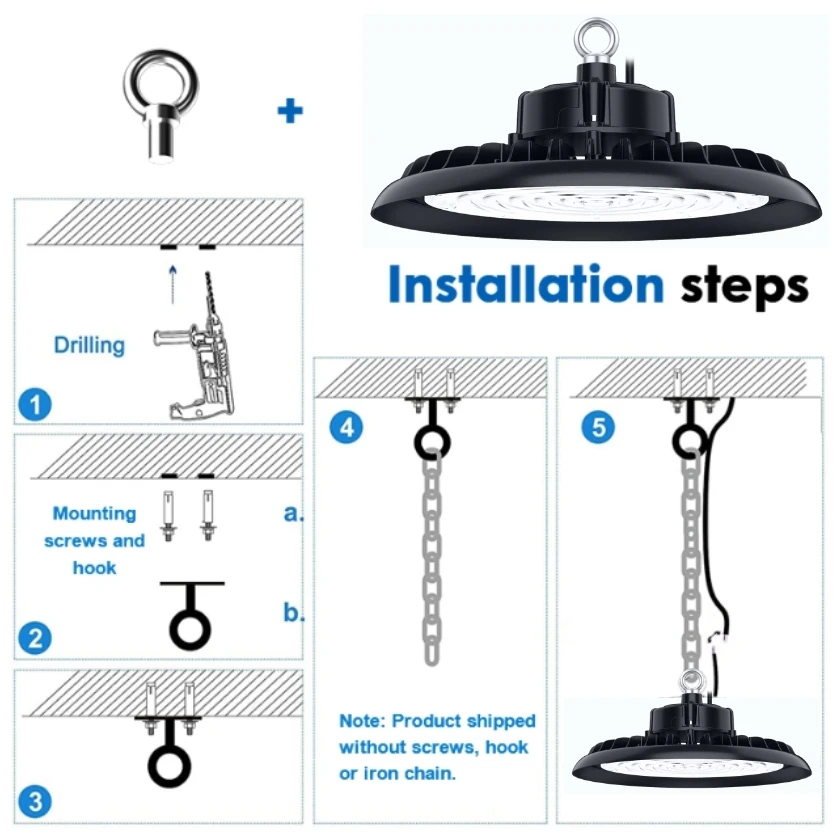 +

Installation steps

Drilling

1

Mounting screws and hook

a.

b.

2

3

4

Note: Product shipped without screws, hook or iron chain.

5