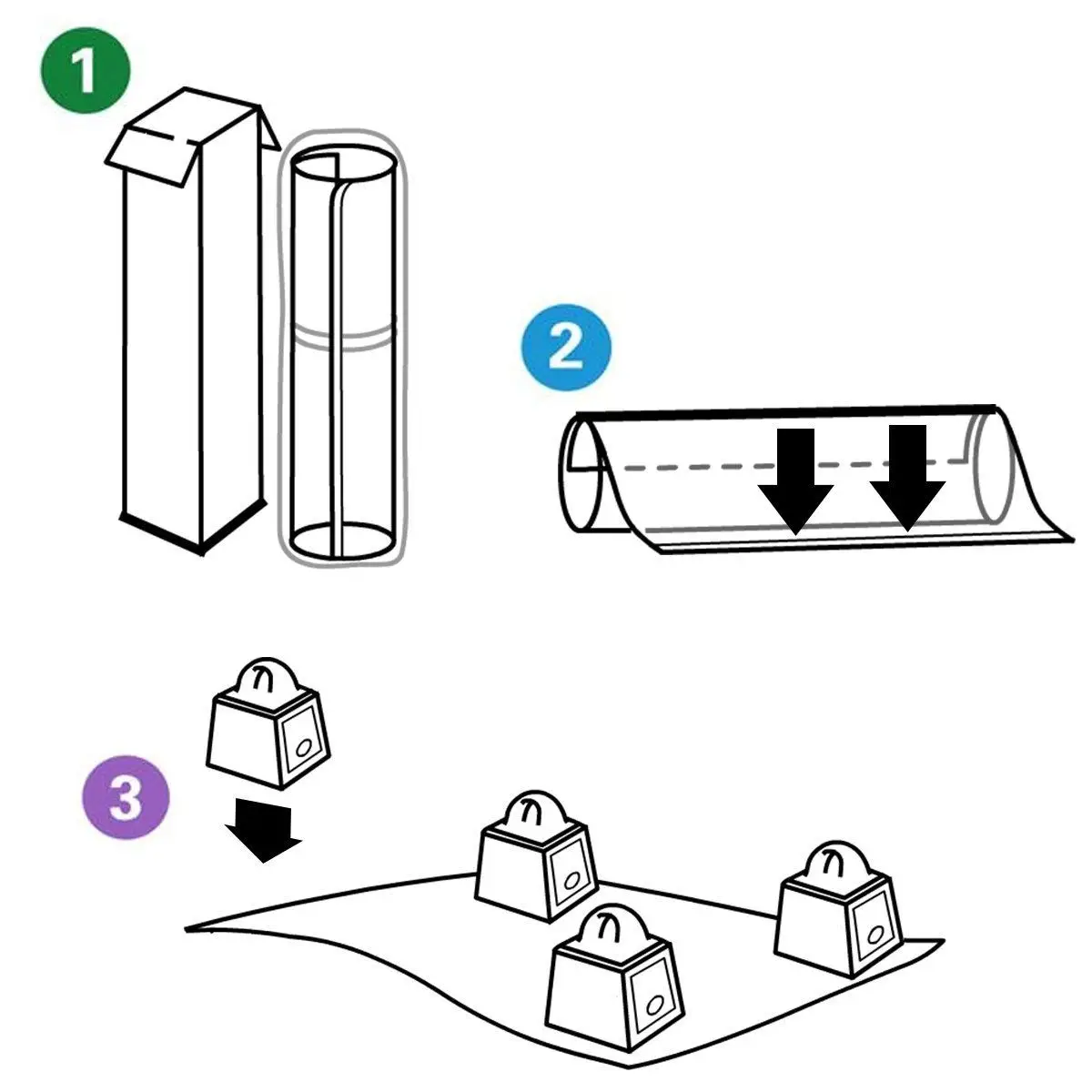 1

2

3