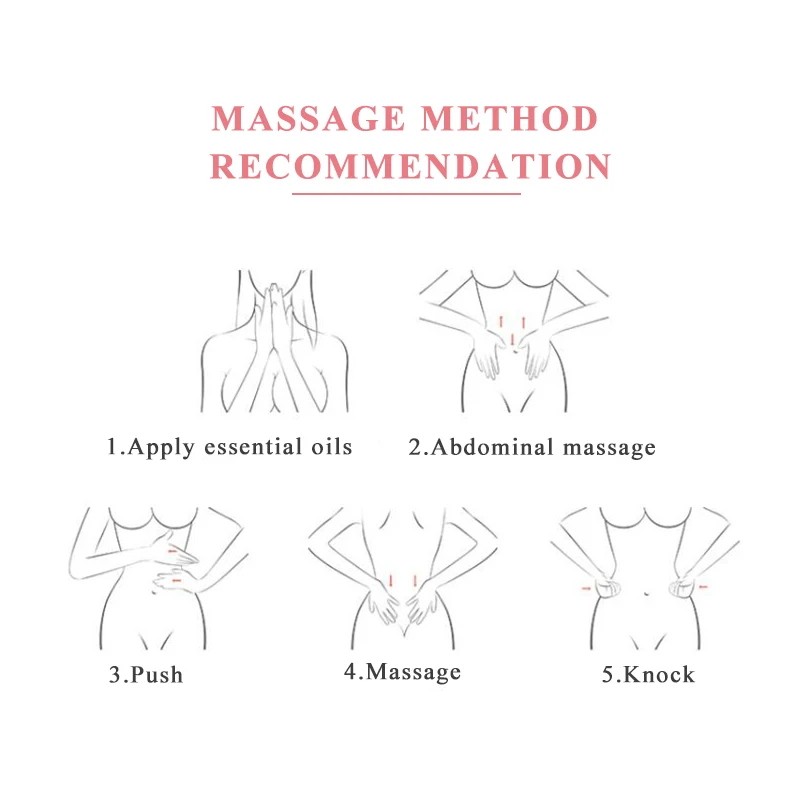 MASSAGE METHOD RECOMMENDATION

1.Apply essential oils

2.Abdominal massage

3.Push

4.Massage

5.Knock