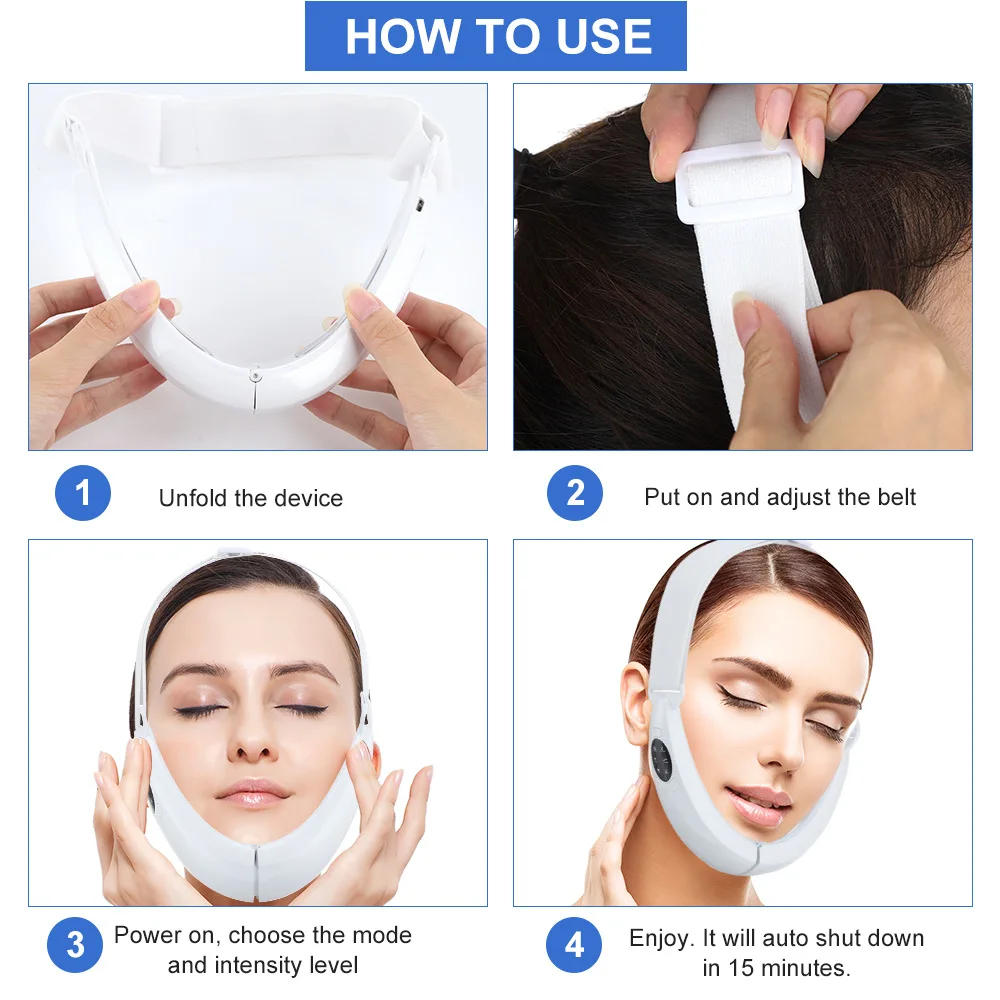 HOW TO USE

1 Unfold the device

2 Put on and adjust the belt

3 Power on, choose the mode and intensity level

4 Enjoy. It will auto shut down in 15 minutes.