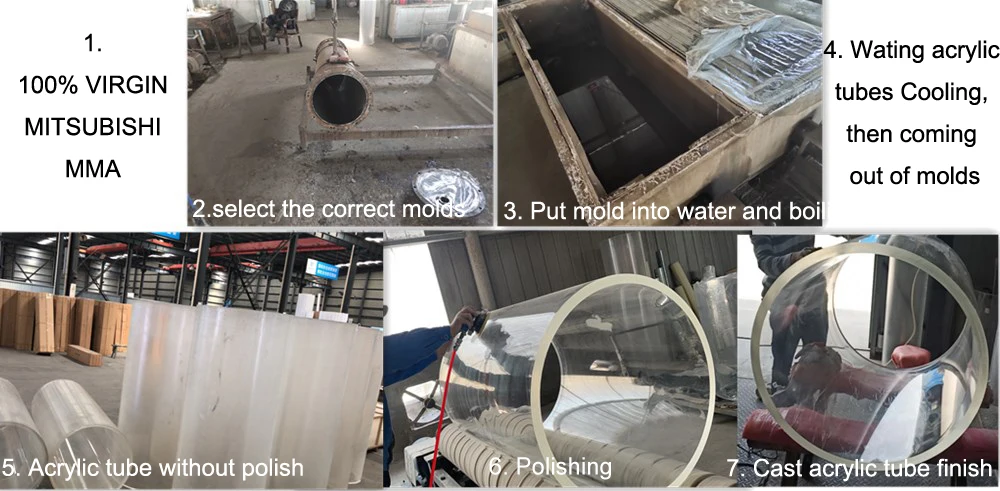 1.
100% VIRGIN
MITSUBISHI
MMA

2.select the correct molds

3. Put mold into water and boil

4. Wating acrylic tubes Cooling, then coming out of molds

5. Acrylic tube without polish

6. Polishing

7. Cast acrylic tube finish