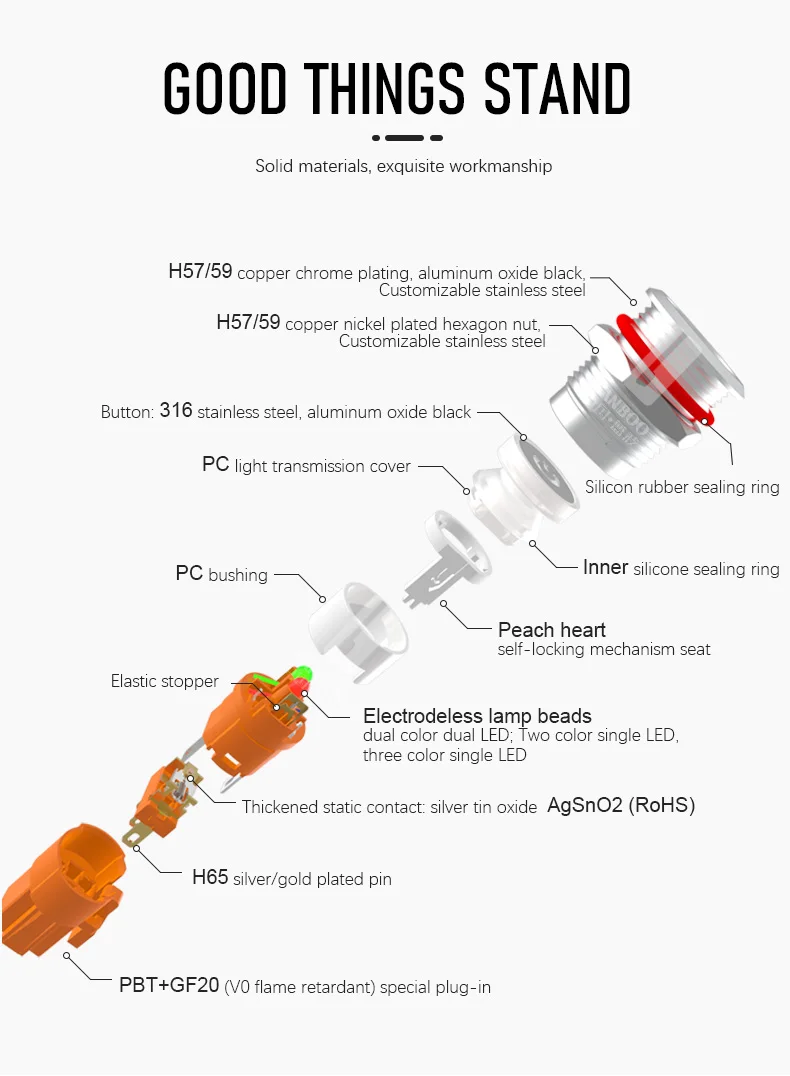 GOOD THINGS STAND

Solid materials, exquisite workmanship

H57/59 copper chrome plating, aluminum oxide black, Customizable stainless steel

H57/59 copper nickel plated hexagon nut, Customizable stainless steel

Button: 316 stainless steel, aluminum oxide black

PC light transmission cover

Silicon rubber sealing ring

Inner silicone sealing ring

PC bushing

Peach heart
self-locking mechanism seat

Elastic stopper

Electrodeless lamp beads
dual color dual LED; Two color single LED, three color single LED

Thickened static contact: silver tin oxide AgSnO2 (RoHS)

H65 silver/gold plated pin

PBT+GF20 (V0 flame retardant) special plug-in