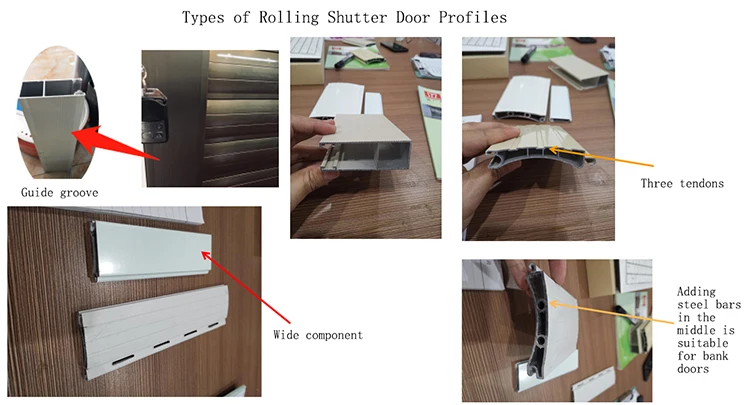 Types of Rolling Shutter Door Profiles

Guide groove

Three tendons

Wide component

Adding steel bars in the middle is suitable for bank doors