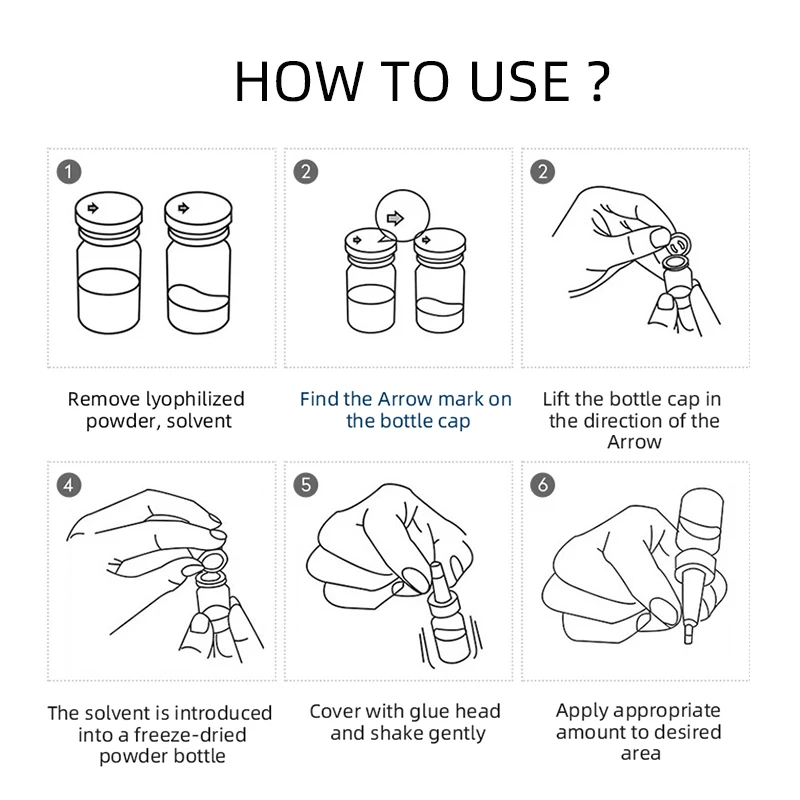 HOW TO USE ?

1

Remove lyophilized powder, solvent

2

Find the Arrow mark on the bottle cap

2

Lift the bottle cap in the direction of the Arrow

4

The solvent is introduced into a freeze-dried powder bottle

5

Cover with glue head and shake gently

6

Apply appropriate amount to desired area