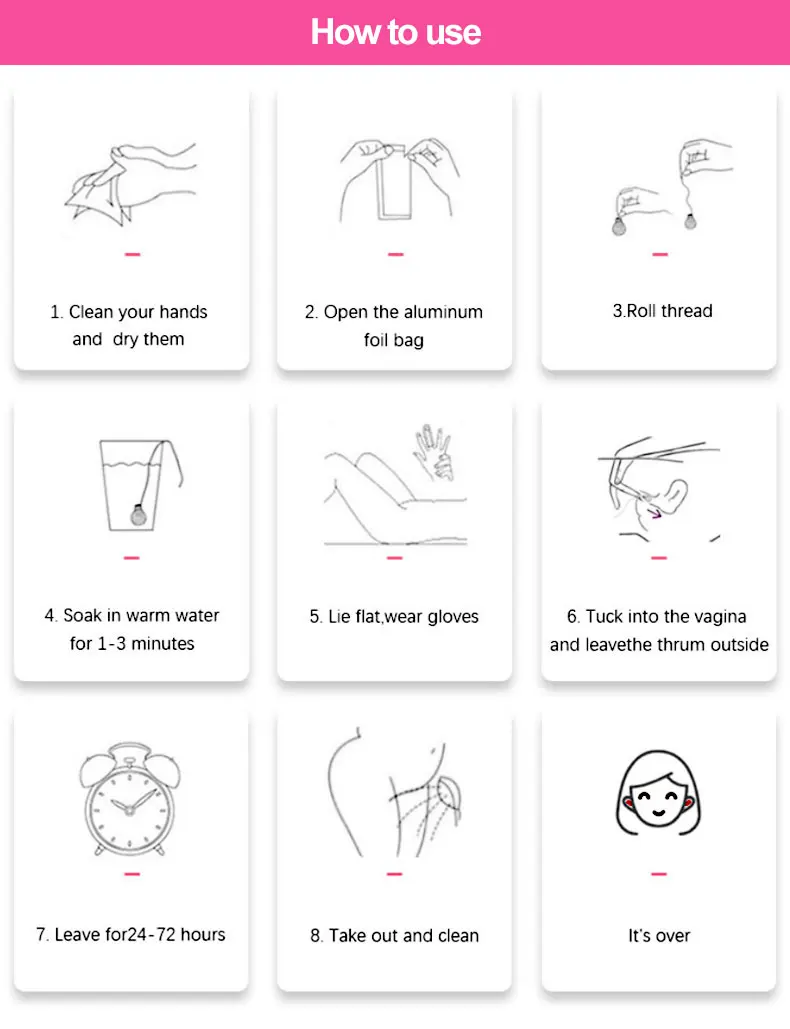 How to use

1. Clean your hands and dry them

2. Open the aluminum foil bag

3.Roll thread

4. Soak in warm water for 1-3 minutes

5. Lie flat,wear gloves

6. Tuck into the vagina and leavethe thrum outside

7. Leave for24-72 hours

8. Take out and clean

It's over