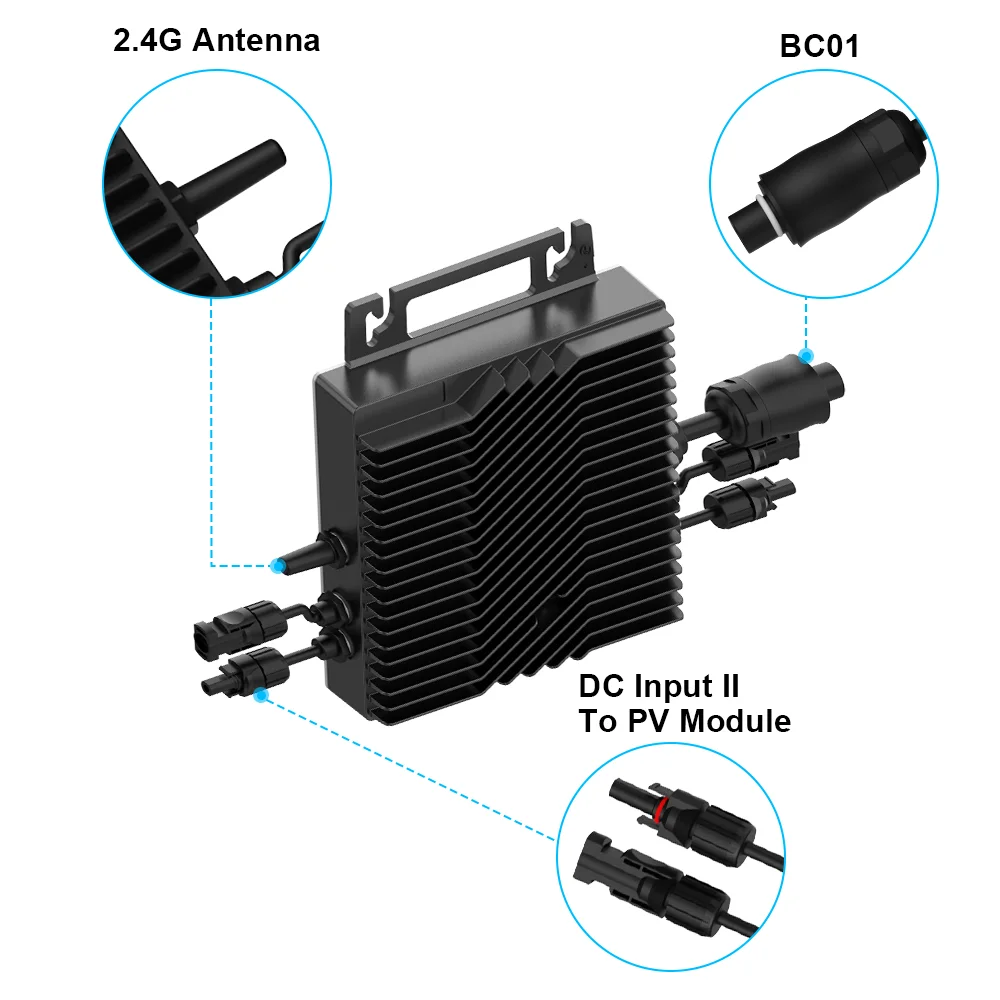 2.4G Antenna

BC01

DC Input II
To PV Module