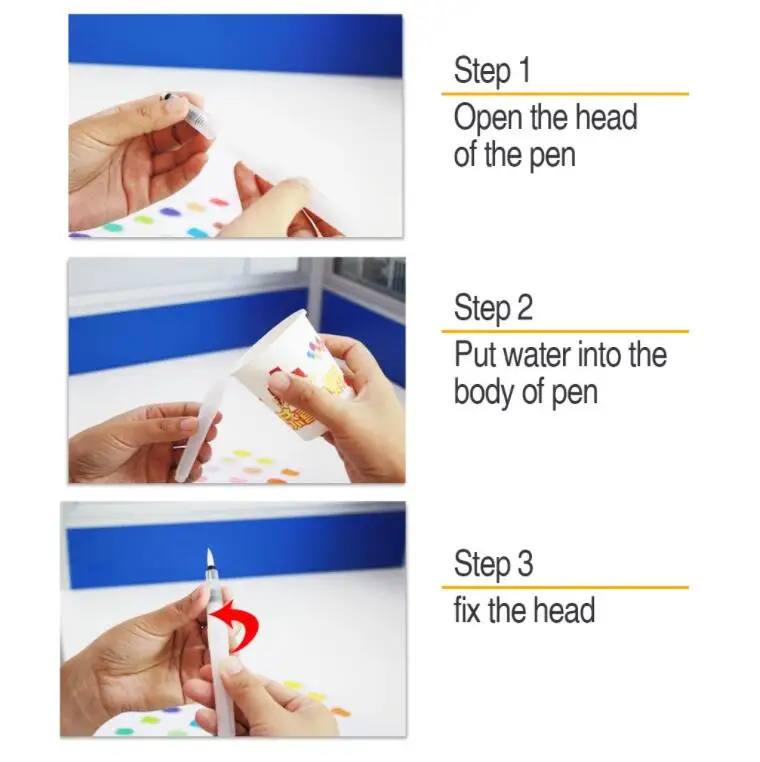 Step 1

Open the head of the pen

Step 2

Put water into the body of pen

Step 3

fix the head