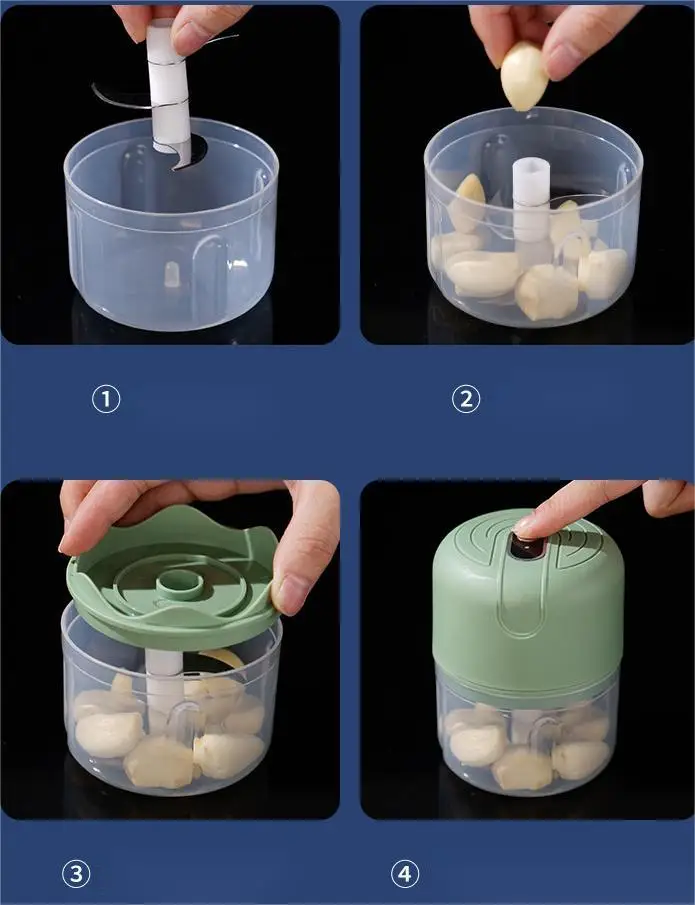 ①

②

③

④