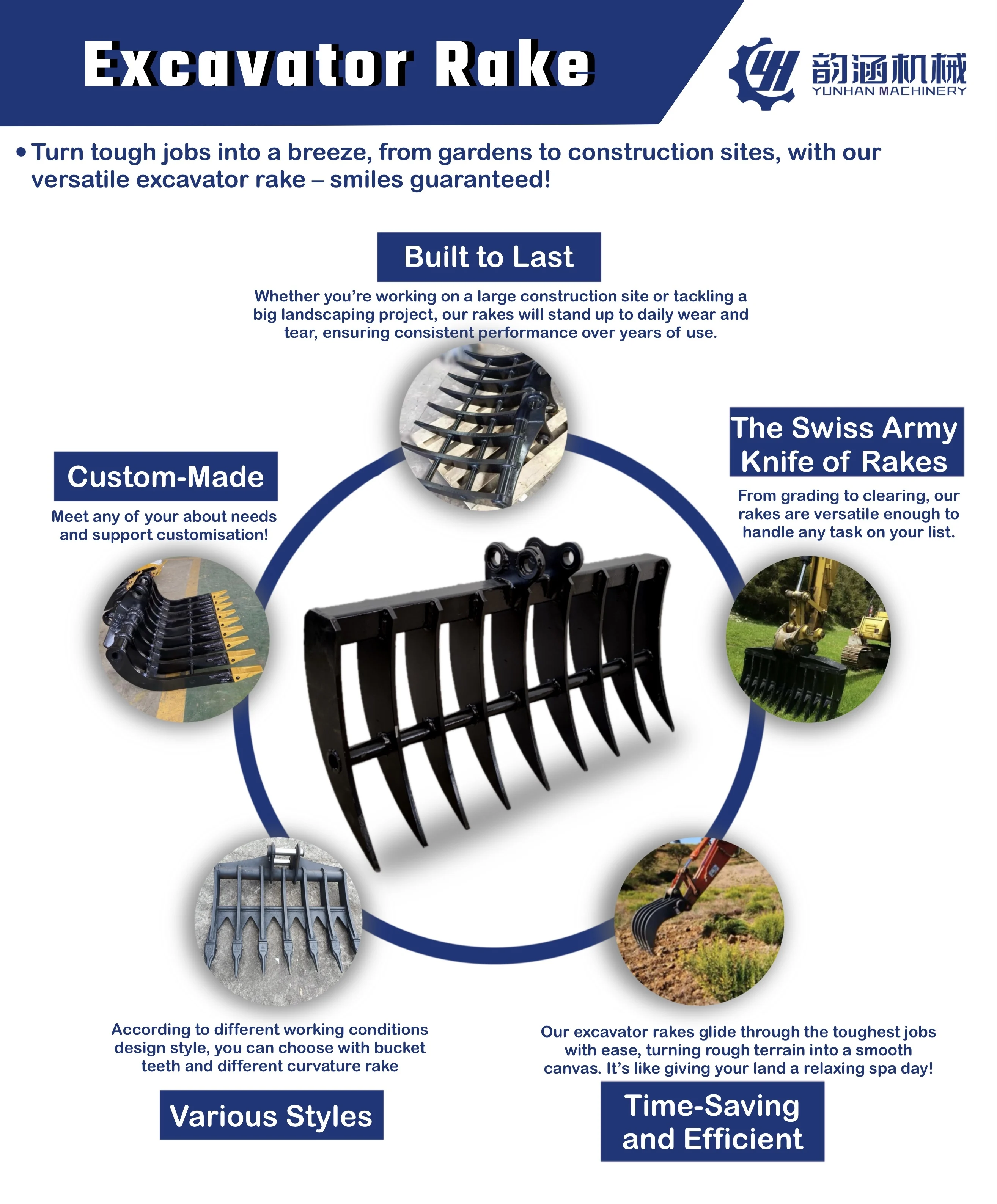 Excavator Rake

韵涵机械
YUNHAN MACHINERY

• Turn tough jobs into a breeze, from gardens to construction sites, with our versatile excavator rake – smiles guaranteed!

Built to Last

Whether you're working on a large construction site or tackling a big landscaping project, our rakes will stand up to daily wear and tear, ensuring consistent performance over years of use.

Custom-Made

Meet any of your about needs and support customisation!

The Swiss Army Knife of Rakes

From grading to clearing, our rakes are versatile enough to handle any task on your list.

According to different working conditions design style, you can choose with bucket teeth and different curvature rake

Various Styles

Our excavator rakes glide through the toughest jobs with ease, turning rough terrain into a smooth canvas. It's like giving your land a relaxing spa day!

Time-Saving and Efficient