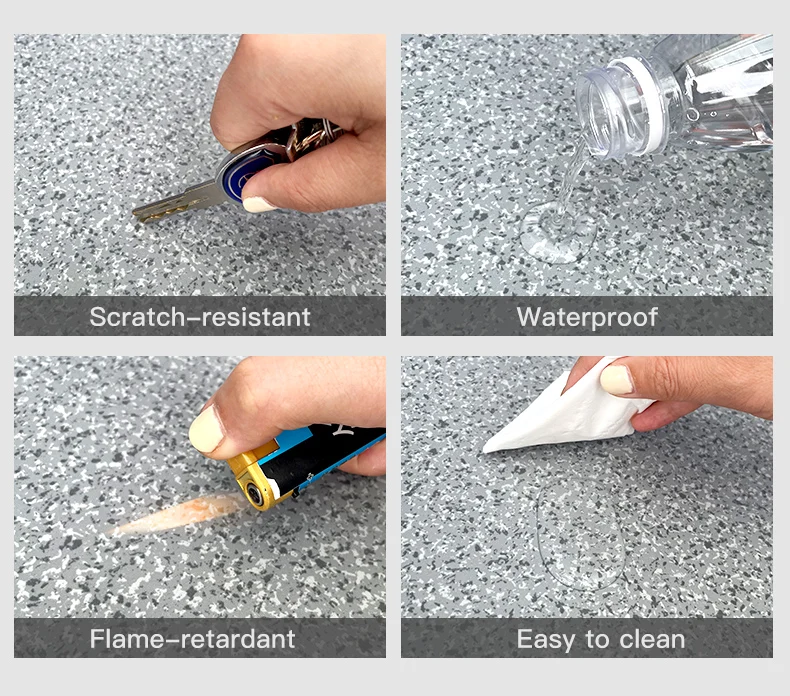 Scratch-resistant

Waterproof

Flame-retardant

Easy to clean