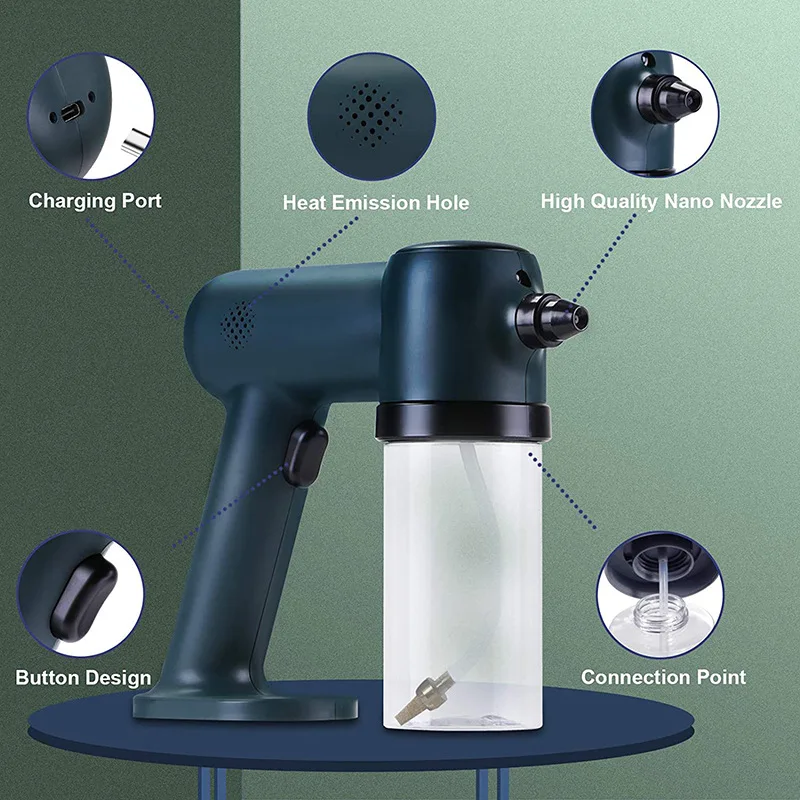 Charging Port

Heat Emission Hole

High Quality Nano Nozzle

Button Design

Connection Point