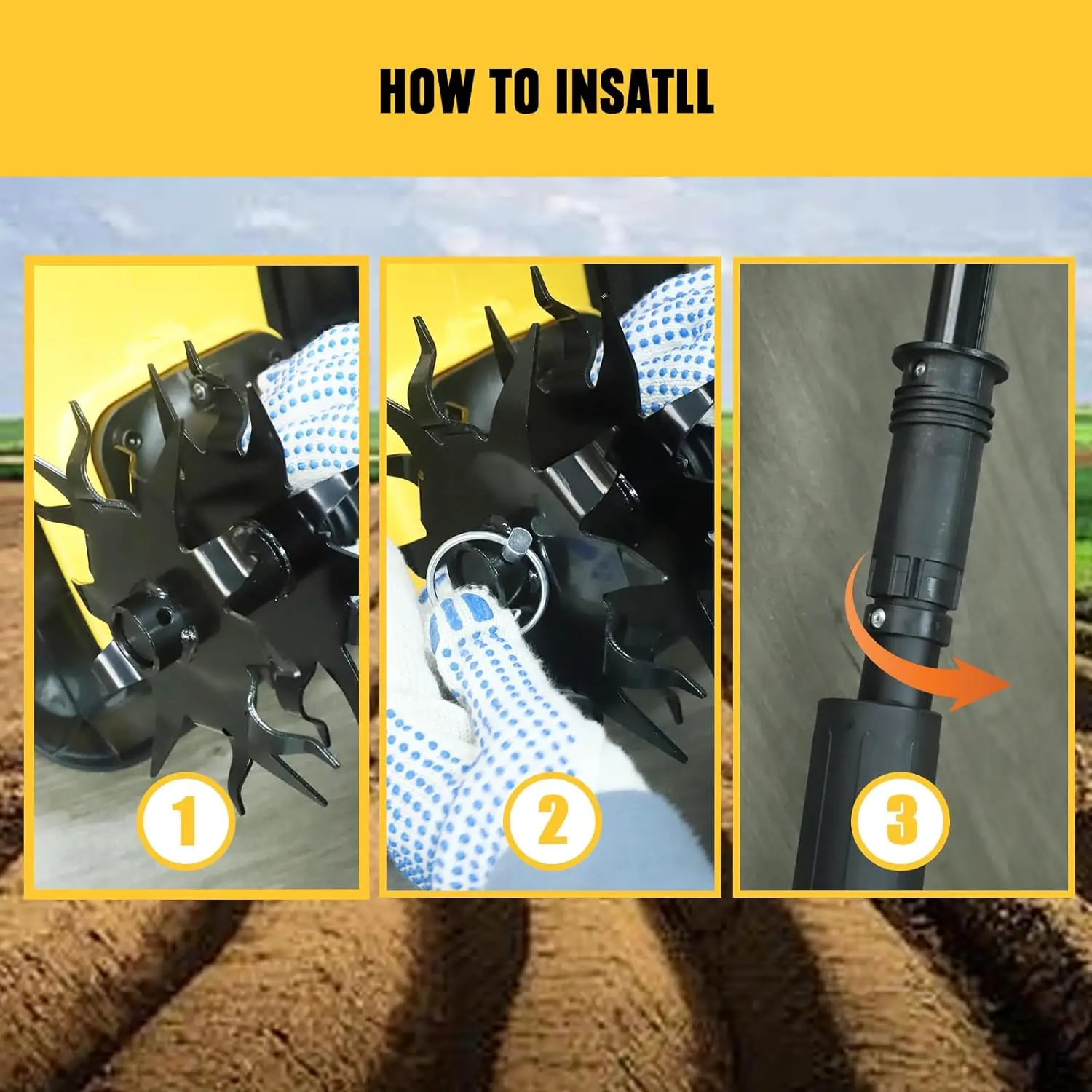 HOW TO INSATLL

1

2

3