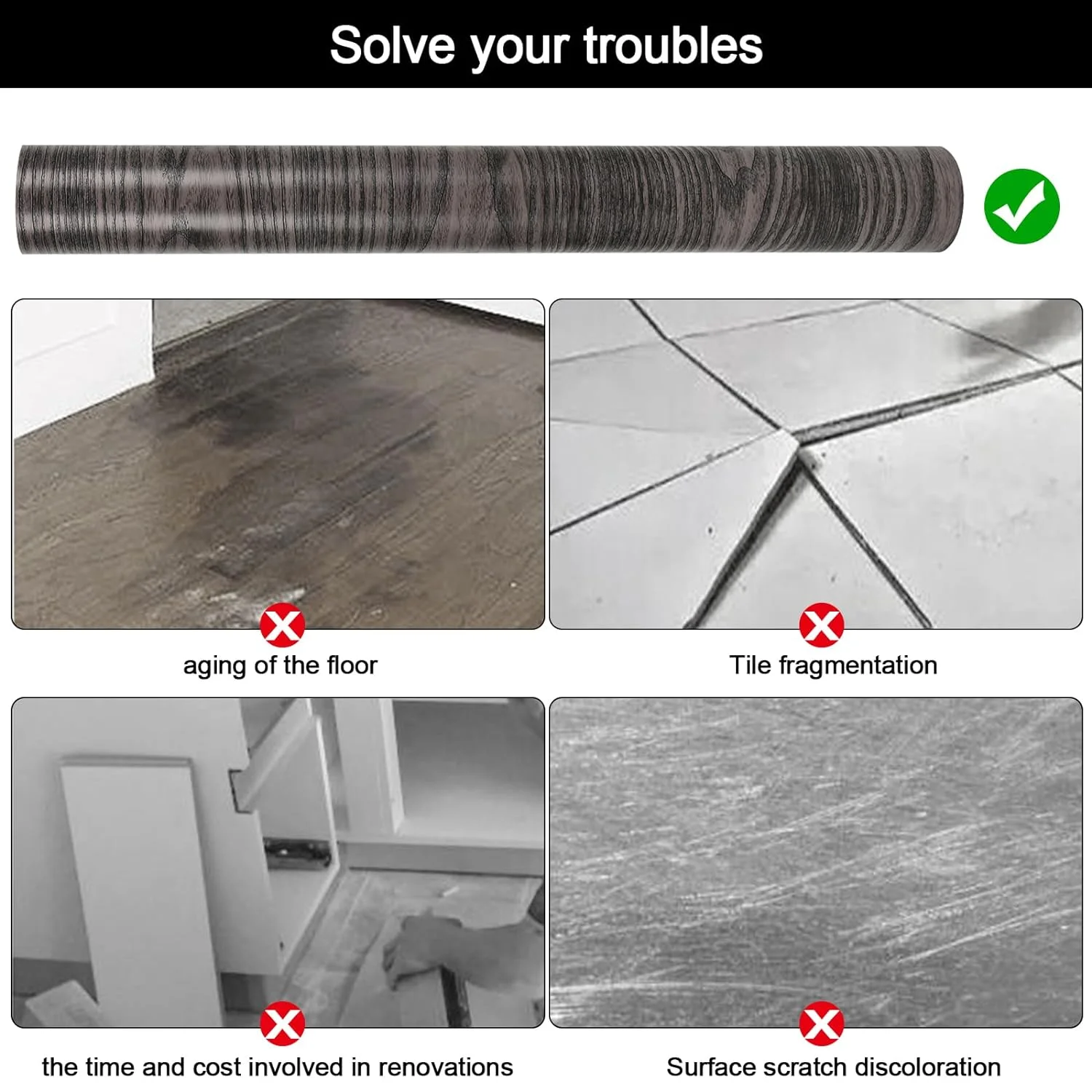 Solve your troubles

aging of the floor

Tile fragmentation

the time and cost involved in renovations

Surface scratch discoloration