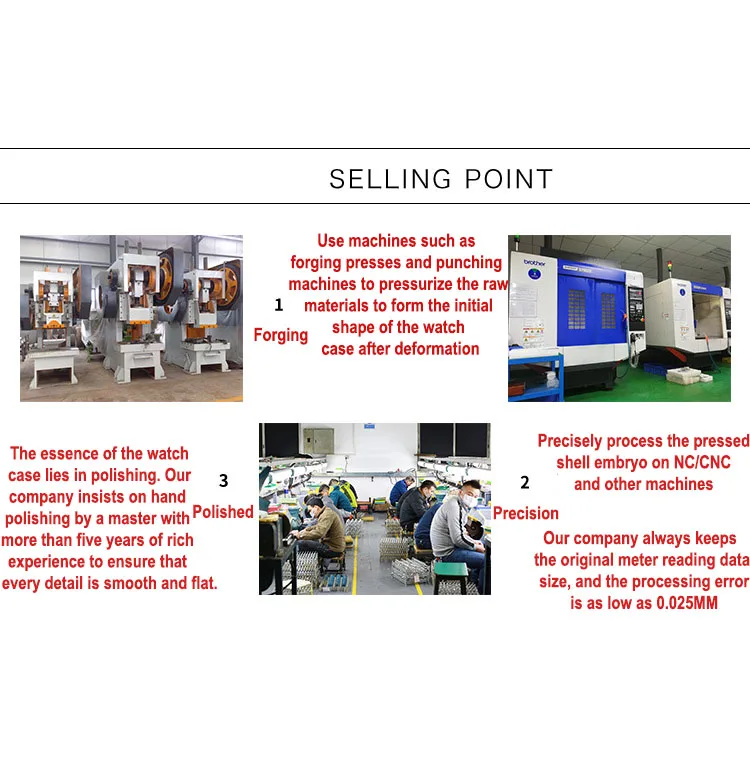 SELLING POINT

1
Forging

Use machines such as forging presses and punching machines to pressurize the raw materials to form the initial shape of the watch case after deformation

brother

The essence of the watch case lies in polishing. Our company insists on hand polishing by a master with more than five years of rich experience to ensure that every detail is smooth and flat.

3
Polished

2
Precision

Precisely process the pressed shell embryo on NC/CNC and other machines

Our company always keeps the original meter reading data size, and the processing error is as low as 0.025MM