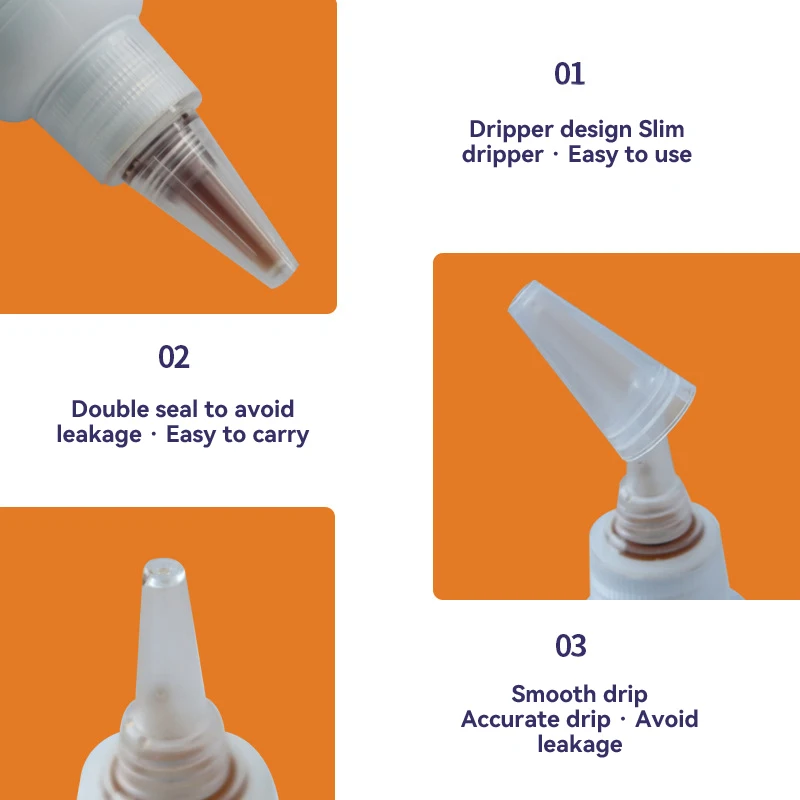 01

Dripper design Slim dripper · Easy to use

02

Double seal to avoid leakage · Easy to carry

03

Smooth drip Accurate drip · Avoid leakage