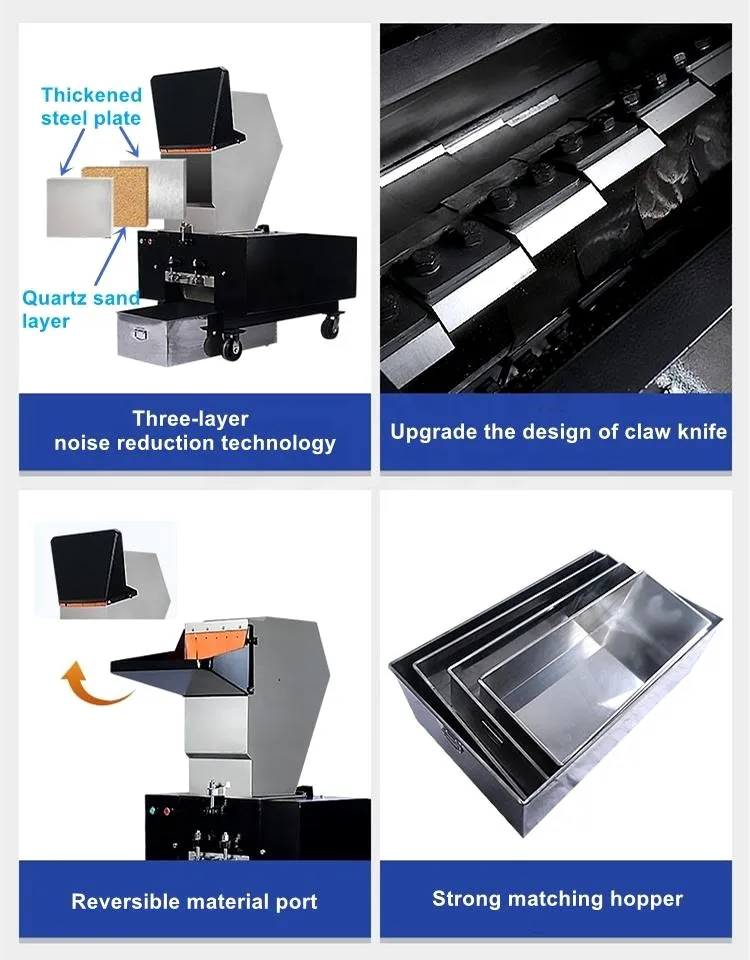 Thickened steel plate

Quartz sand layer

Three-layer noise reduction technology

Upgrade the design of claw knife

Reversible material port

Strong matching hopper