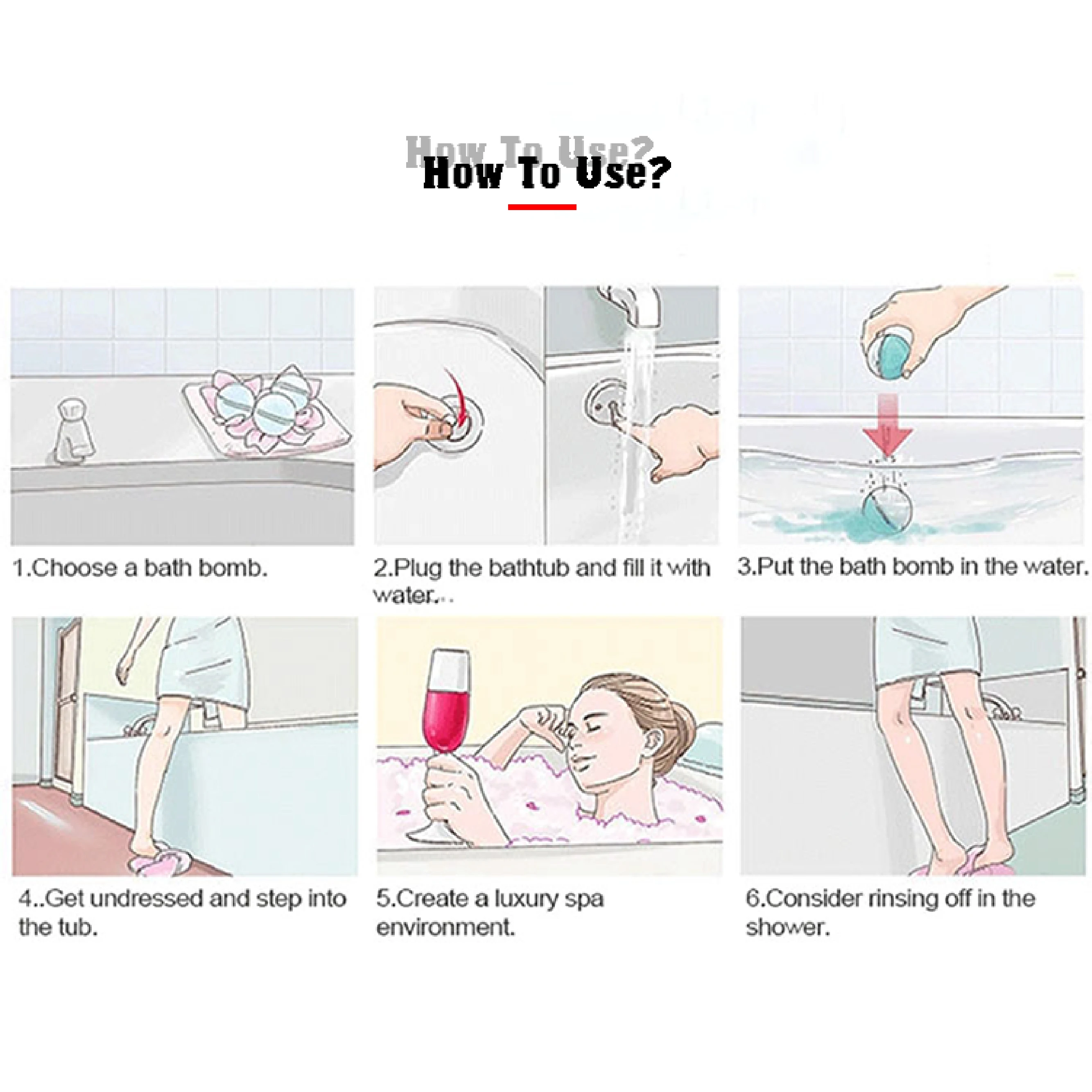 How To Use?

How To Use?

1.Choose a bath bomb.

2.Plug the bathtub and fill it with water...

3.Put the bath bomb in the water.

4..Get undressed and step into the tub.

5.Create a luxury spa environment.

6.Consider rinsing off in the shower.