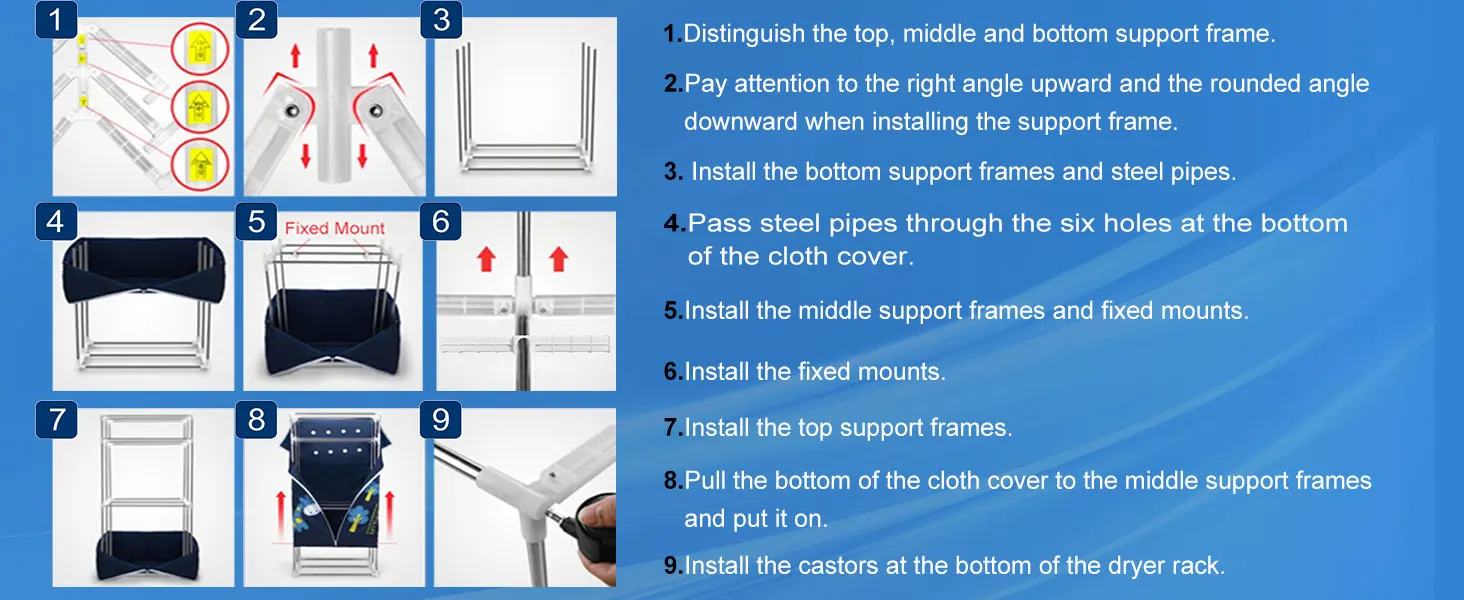 1

2

3

4

5

Fixed Mount

6

7

8

9

1.Distinguish the top, middle and bottom support frame.

2.Pay attention to the right angle upward and the rounded angle downward when installing the support frame.

3. Install the bottom support frames and steel pipes.

4.Pass steel pipes through the six holes at the bottom of the cloth cover.

5.Install the middle support frames and fixed mounts.

6.Install the fixed mounts.

7.Install the top support frames.

8.Pull the bottom of the cloth cover to the middle support frames and put it on.

9.Install the castors at the bottom of the dryer rack.