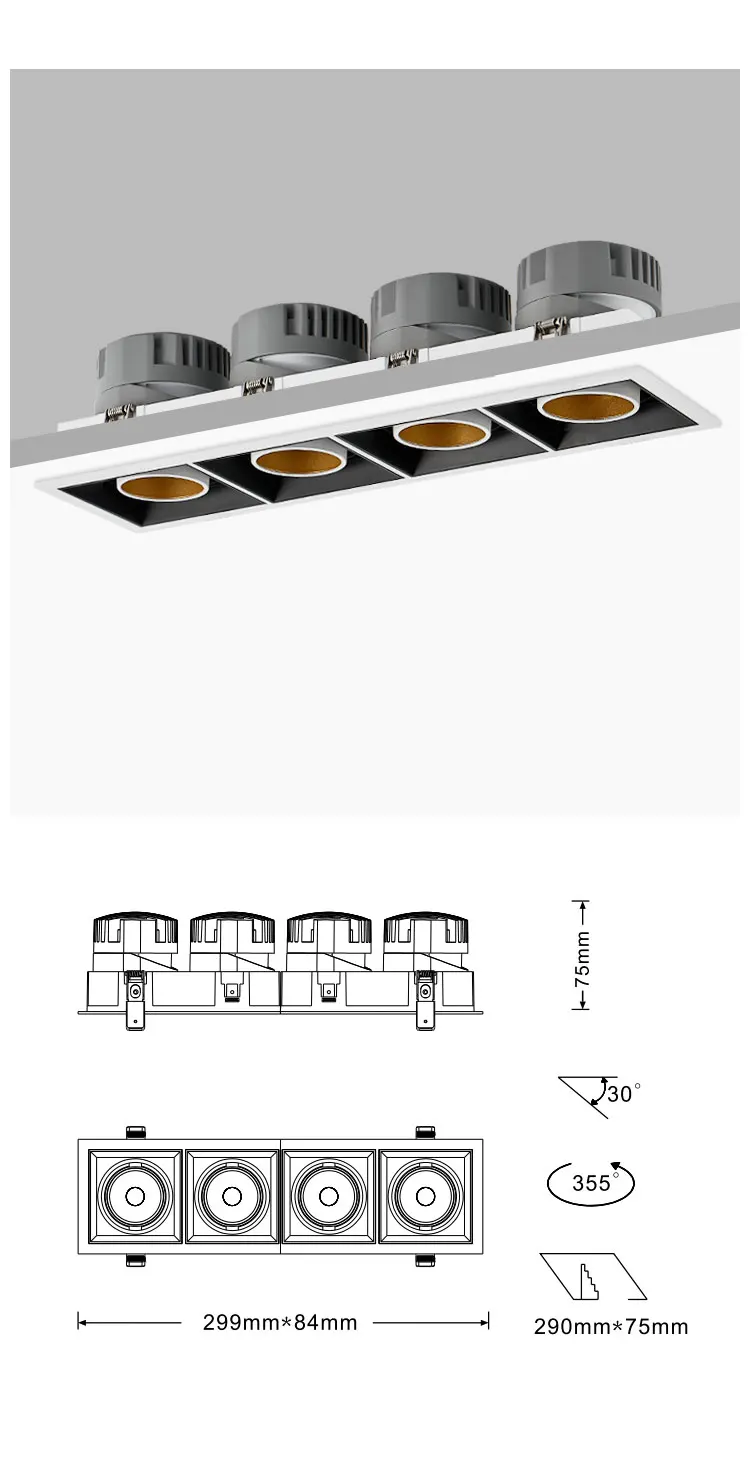 75mm

30°

355°

299mm*84mm

290mm*75mm