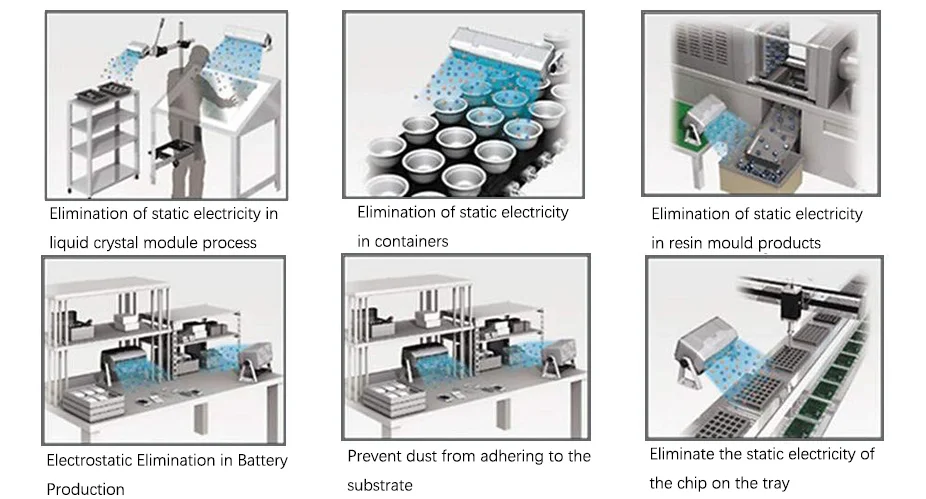 Elimination of static electricity in liquid crystal module process

Elimination of static electricity in containers

Elimination of static electricity in resin mould products

Electrostatic Elimination in Battery Production

Prevent dust from adhering to the substrate

Eliminate the static electricity of the chip on the tray