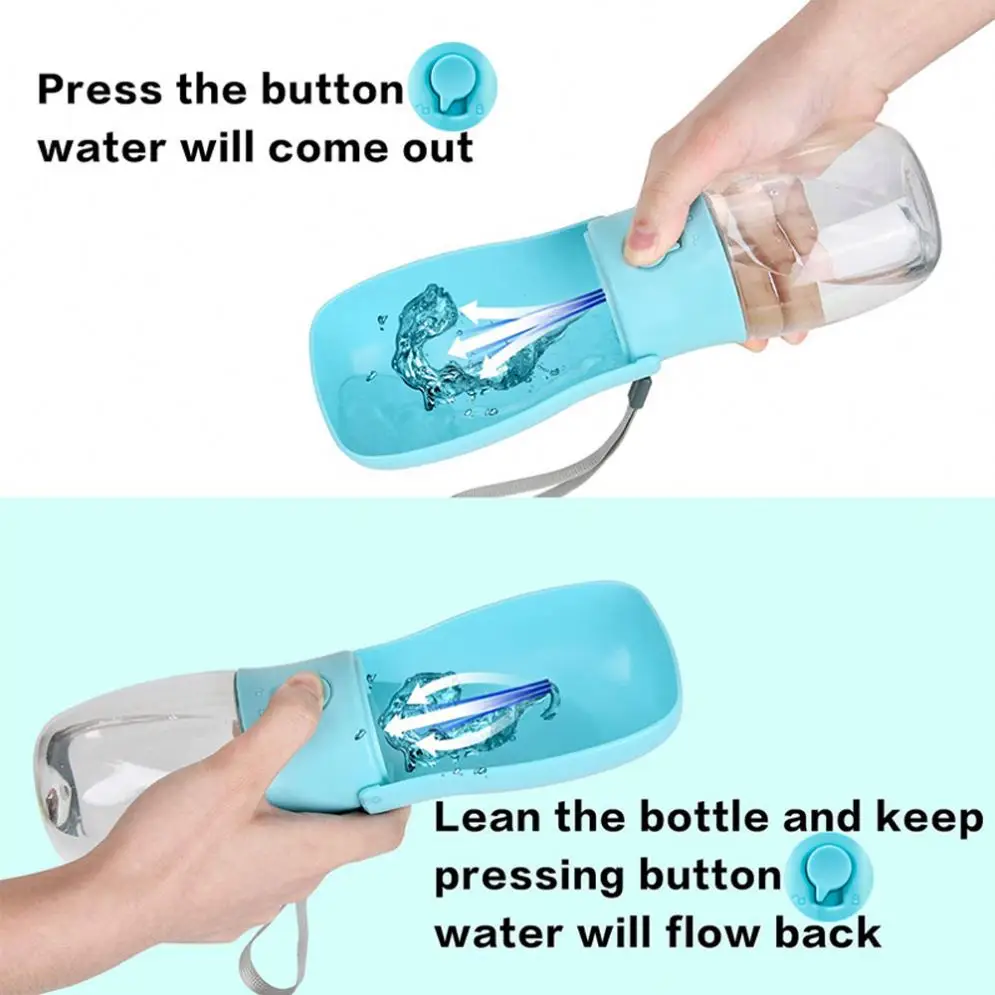 Press the button
water will come out

Lean the bottle and keep
pressing button
water will flow back