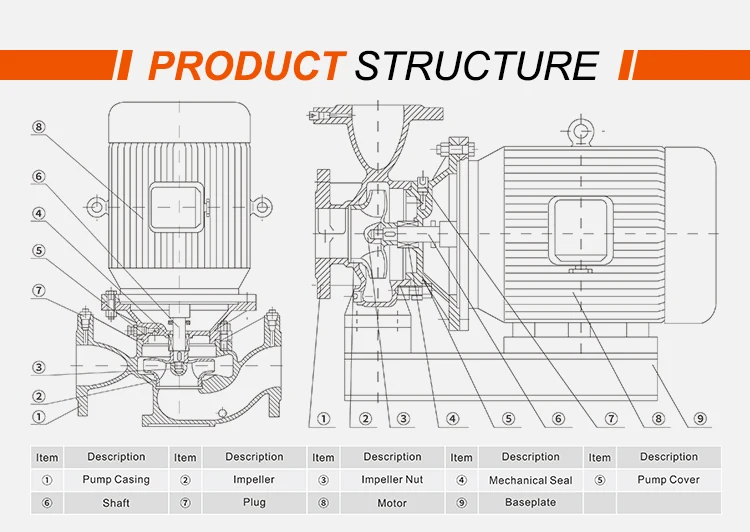 PRODUCT STRUCTURE

⑧
⑥
④
⑤
⑦
③
②
①

① ② ③ ④ ⑤ ⑥ ⑦ ⑧ ⑨

| Item | Description | Item | Description | Item | Description | Item | Description | Item | Description |
|---|---|---|---|---|---|---|---|---|---|
| ① | Pump Casing | ② | Impeller | ③ | Impeller Nut | ④ | Mechanical Seal | ⑤ | Pump Cover |
| ⑥ | Shaft | ⑦ | Plug | ⑧ | Motor | ⑨ | Baseplate | | |