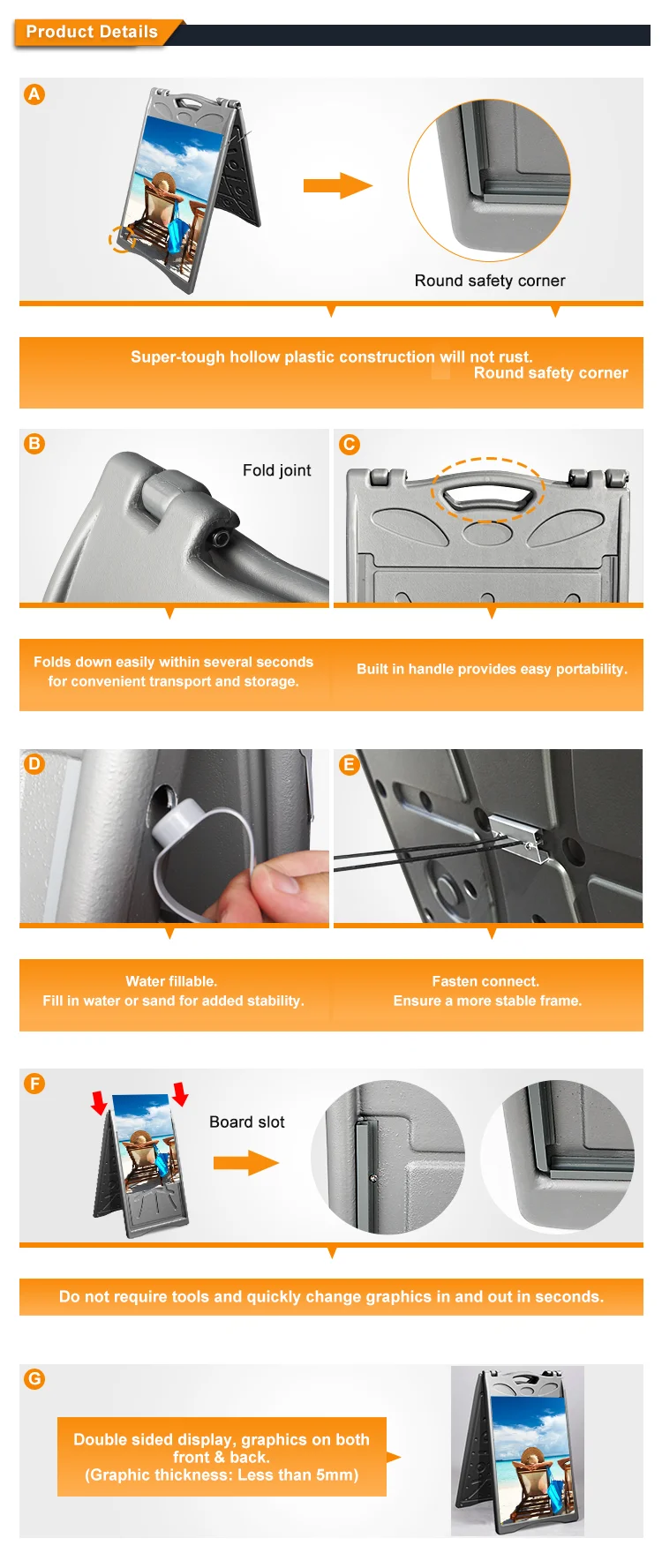 Product Details

A

Round safety corner

Super-tough hollow plastic construction will not rust.
Round safety corner

B

Fold joint

C

Folds down easily within several seconds for convenient transport and storage.

Built in handle provides easy portability.

D

E

Water fillable.
Fill in water or sand for added stability.

Fasten connect.
Ensure a more stable frame.

F

Board slot

Do not require tools and quickly change graphics in and out in seconds.

G

Double sided display, graphics on both front & back.
(Graphic thickness: Less than 5mm)