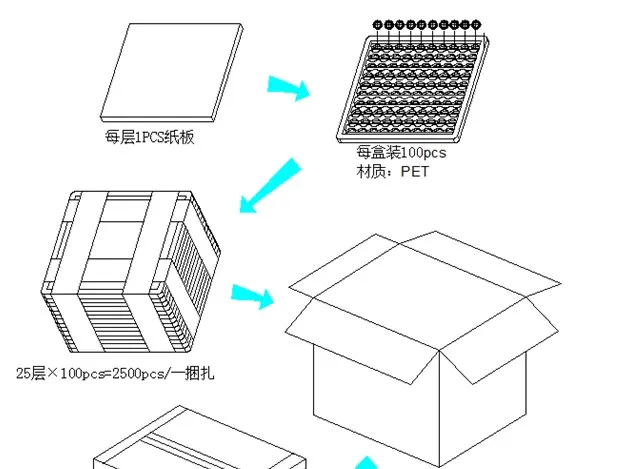 每层1PCS纸板

每盒装100pcs
材质：PET

25层×100pcs=2500pcs/一捆扎