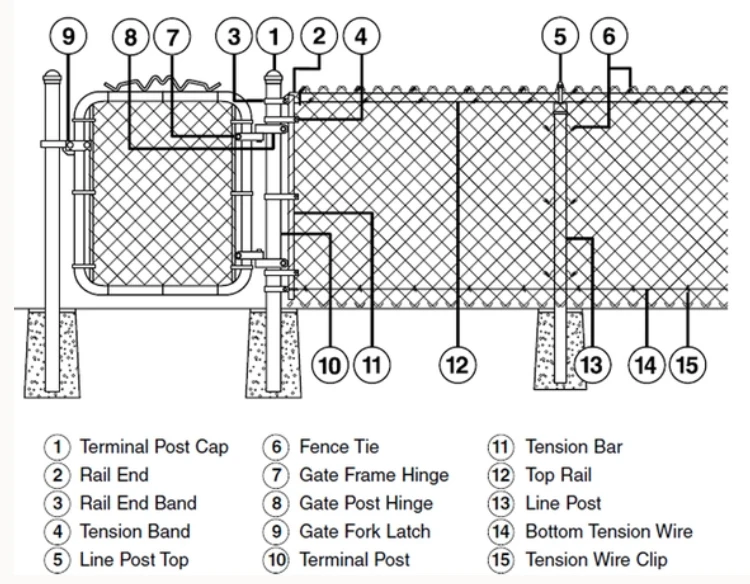 9 8 7 3 1 2 4 5 6

10 11 12 13 14 15

1 Terminal Post Cap
2 Rail End
3 Rail End Band
4 Tension Band
5 Line Post Top

6 Fence Tie
7 Gate Frame Hinge
8 Gate Post Hinge
9 Gate Fork Latch
10 Terminal Post

11 Tension Bar
12 Top Rail
13 Line Post
14 Bottom Tension Wire
15 Tension Wire Clip