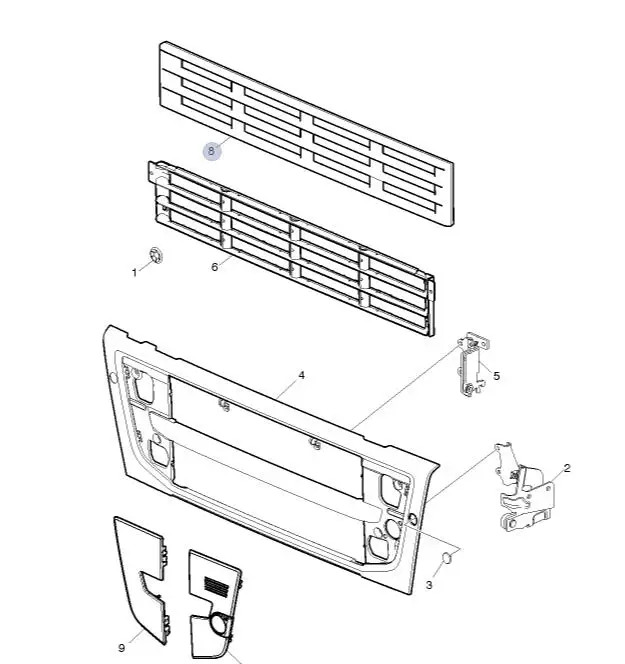 8
1
6
4
5
2
3
9