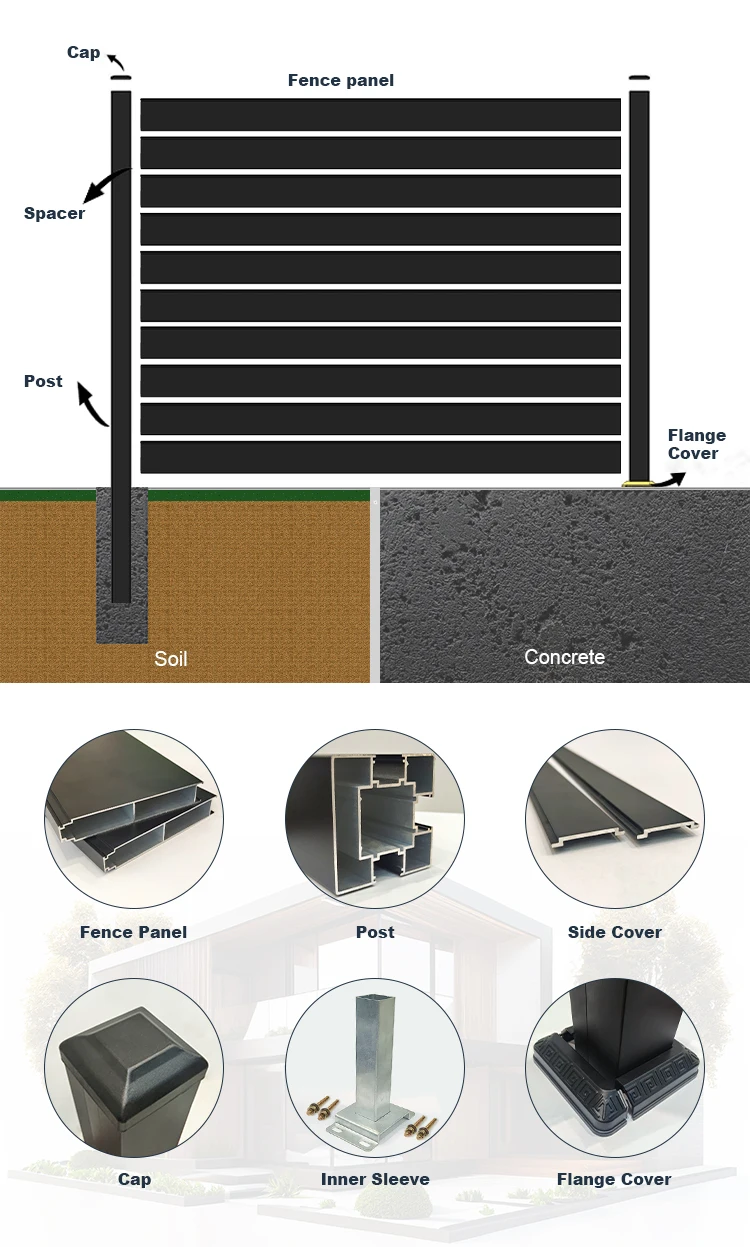 Cap

Fence panel

Spacer

Post

Flange Cover

Soil

Concrete

Fence Panel

Post

Side Cover

Cap

Inner Sleeve

Flange Cover