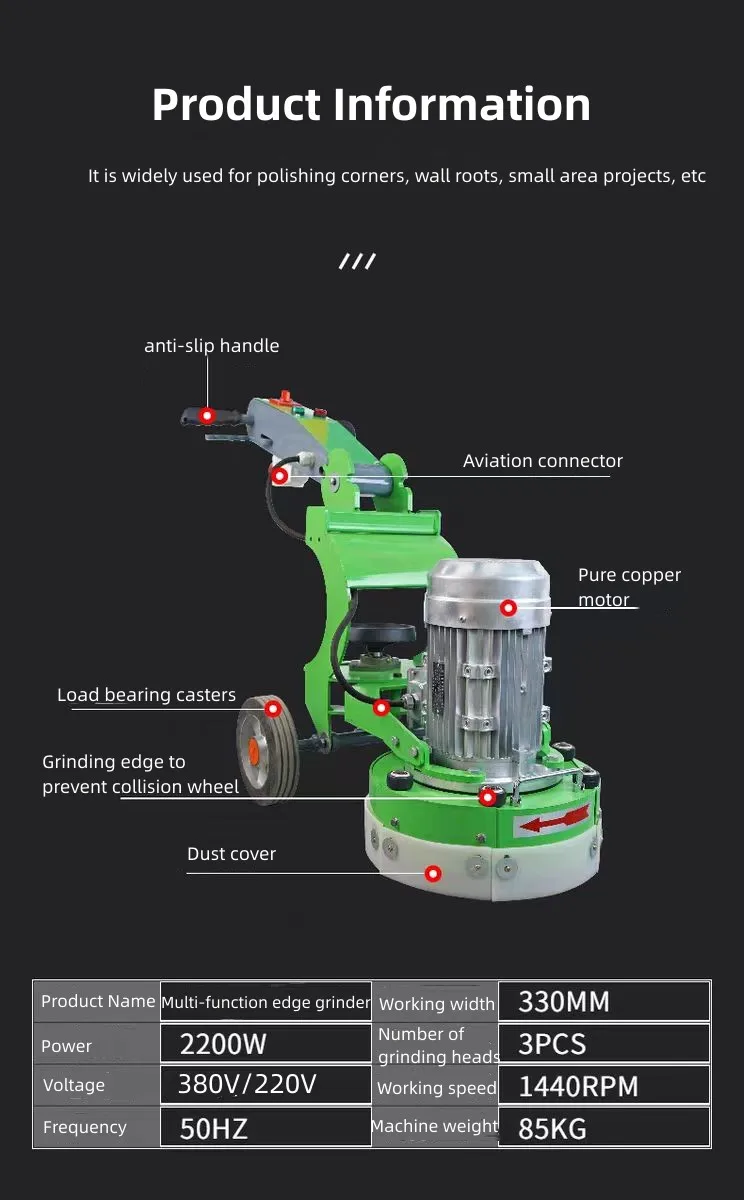 Product Information

It is widely used for polishing corners, wall roots, small area projects, etc

///

anti-slip handle

Aviation connector

Pure copper motor

Load bearing casters

Grinding edge to prevent collision wheel

Dust cover

| Product Name | Multi-function edge grinder | Working width | 330MM |
|---|---|---|---|
| Power | 2200W | Number of grinding heads | 3PCS |
| Voltage | 380V/220V | Working speed | 1440RPM |
| Frequency | 50HZ | Machine weight | 85KG |