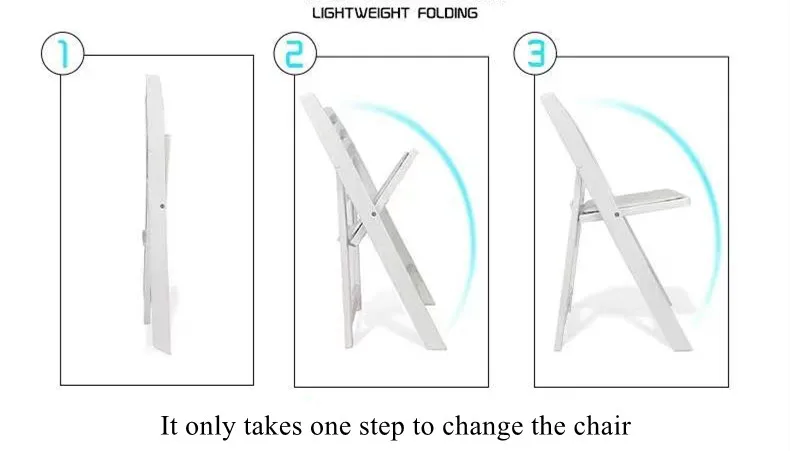 LIGHTWEIGHT FOLDING

1

2

3

It only takes one step to change the chair