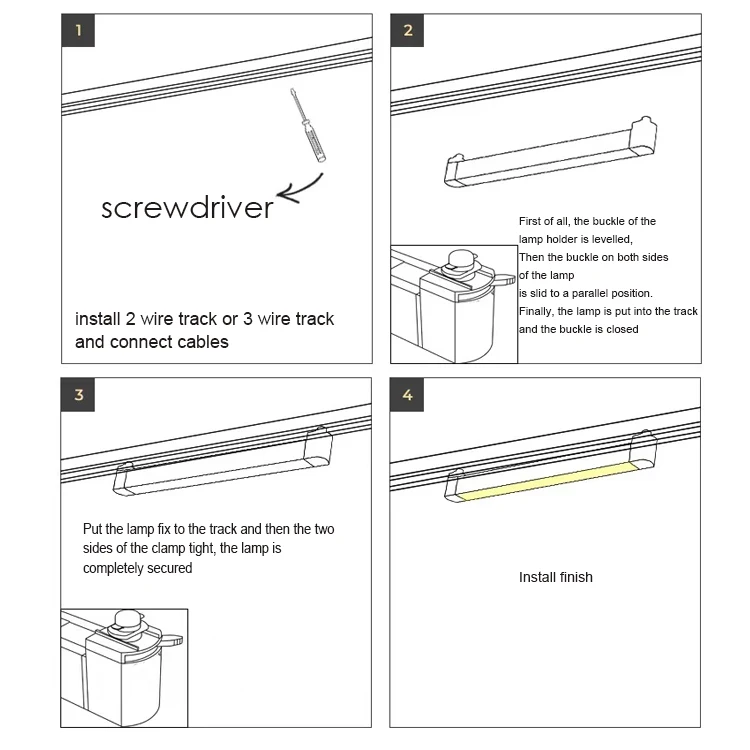 1

screwdriver

install 2 wire track or 3 wire track and connect cables

2

First of all, the buckle of the lamp holder is levelled,
Then the buckle on both sides of the lamp is slid to a parallel position.
Finally, the lamp is put into the track and the buckle is closed

3

Put the lamp fix to the track and then the two sides of the clamp tight, the lamp is completely secured

4

Install finish