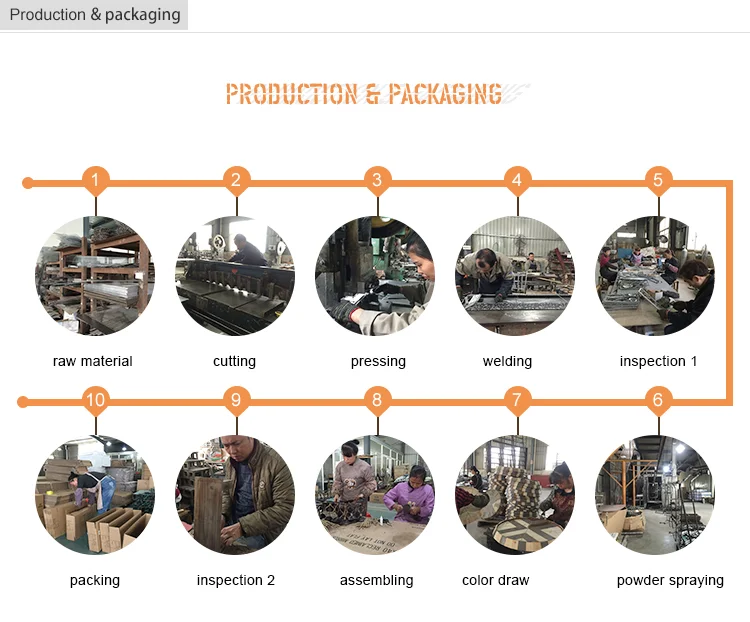 Production & packaging

PRODUCTION & PACKAGING

1 2 3 4 5

raw material

cutting

pressing

welding

inspection 1

10 9 8 7 6

packing

inspection 2

assembling

color draw

powder spraying