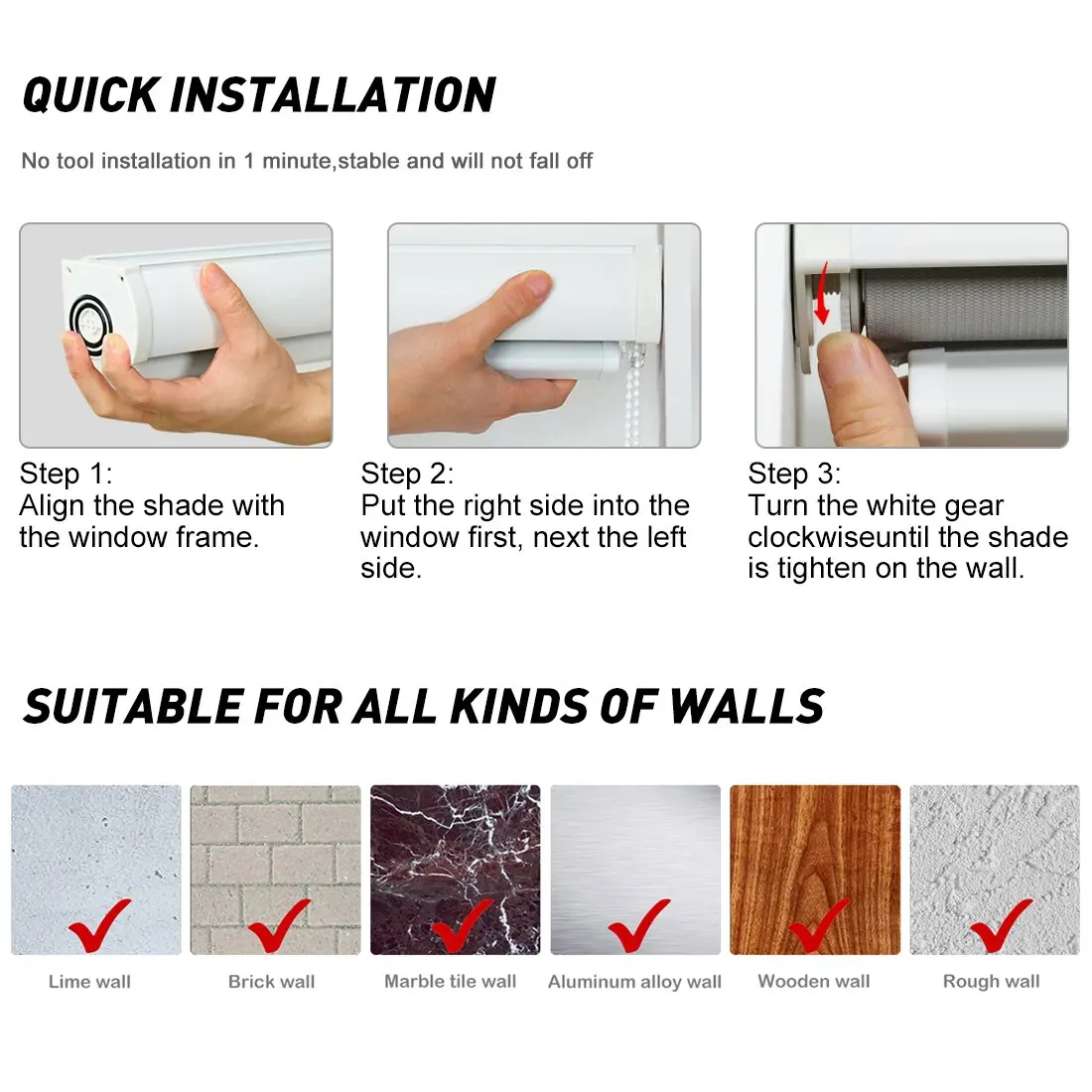 QUICK INSTALLATION

No tool installation in 1 minute,stable and will not fall off

Step 1:
Align the shade with the window frame.

Step 2:
Put the right side into the window first, next the left side.

Step 3:
Turn the white gear clockwiseuntil the shade is tighten on the wall.

SUITABLE FOR ALL KINDS OF WALLS

Lime wall

Brick wall

Marble tile wall

Aluminum alloy wall

Wooden wall

Rough wall