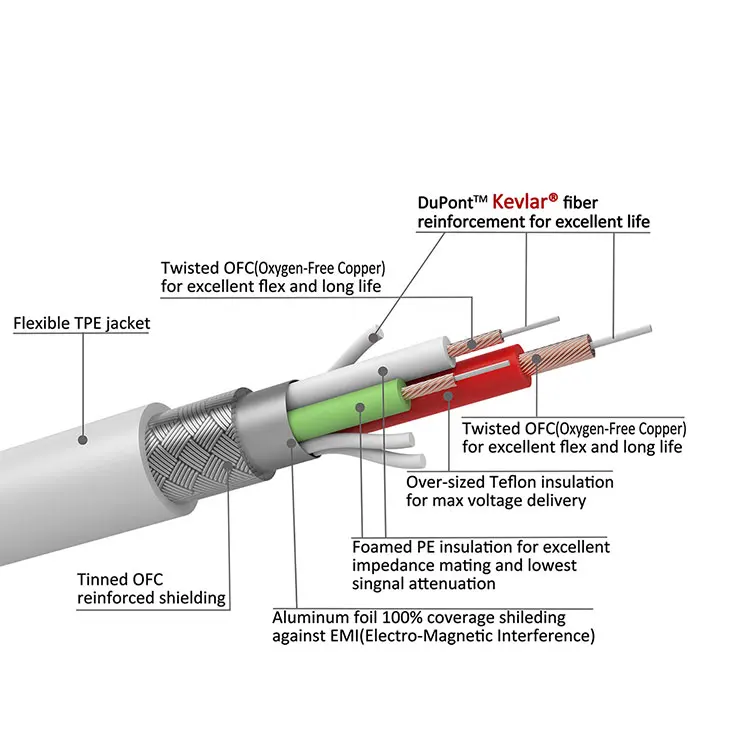 DuPont™ Kevlar® fiber reinforcement for excellent life

Twisted OFC(Oxygen-Free Copper) for excellent flex and long life

Flexible TPE jacket

Twisted OFC(Oxygen-Free Copper) for excellent flex and long life

Over-sized Teflon insulation for max voltage delivery

Foamed PE insulation for excellent impedance mating and lowest singnal attenuation

Tinned OFC reinforced shielding

Aluminum foil 100% coverage shileding against EMI(Electro-Magnetic Interference)