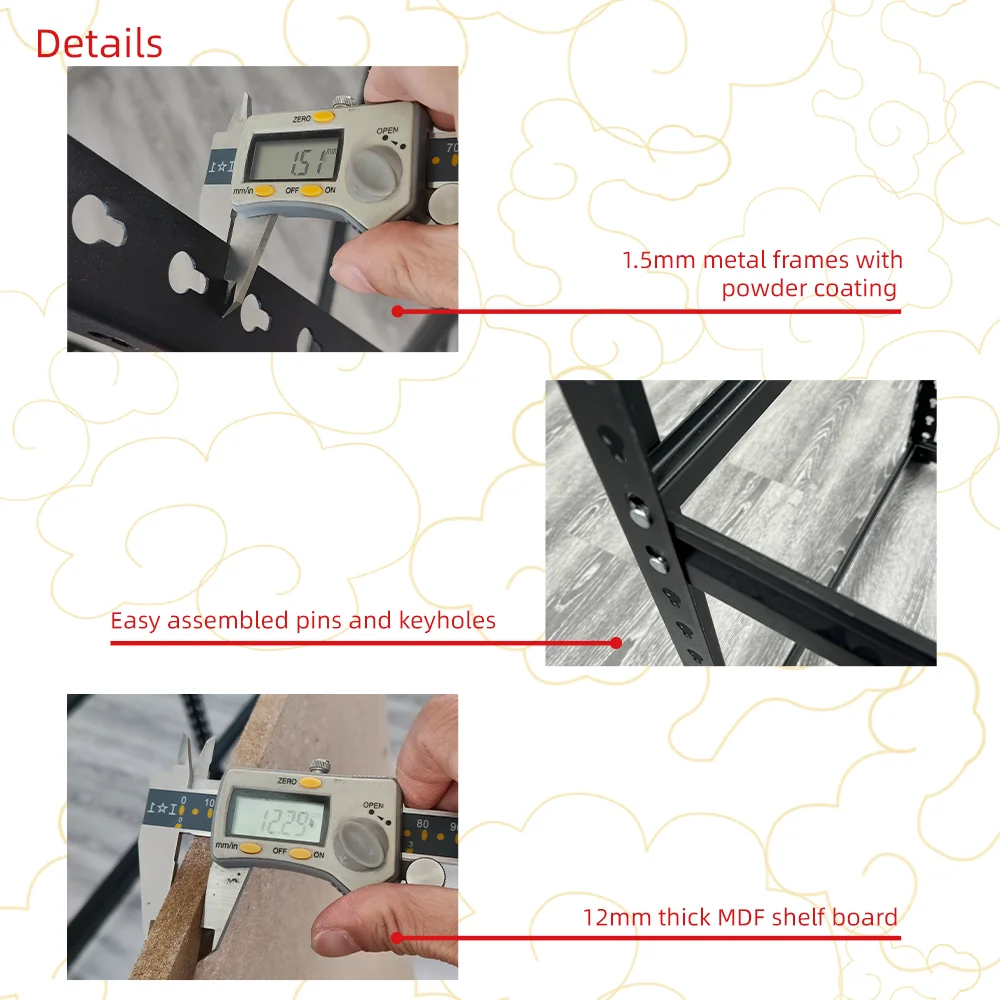 Details

ZERO
OPEN
1.51
mm/in OFF ON
70

1.5mm metal frames with powder coating

Easy assembled pins and keyholes

ZERO
OPEN
12.29
mm/in OFF ON
0 10
80 90

12mm thick MDF shelf board