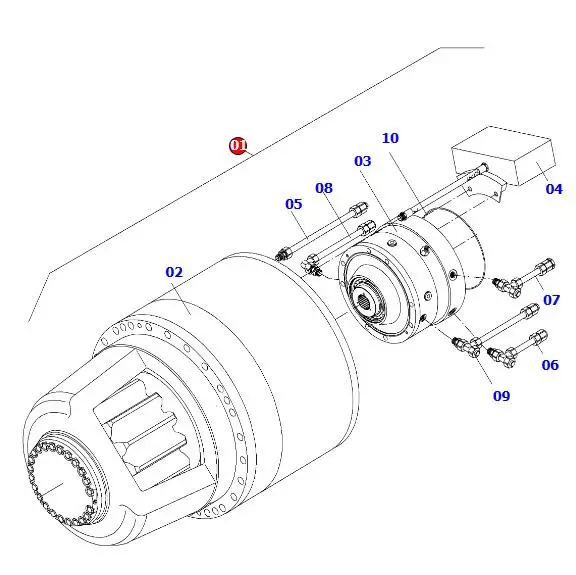 01
10
03
04
08
05
02
07
06
09